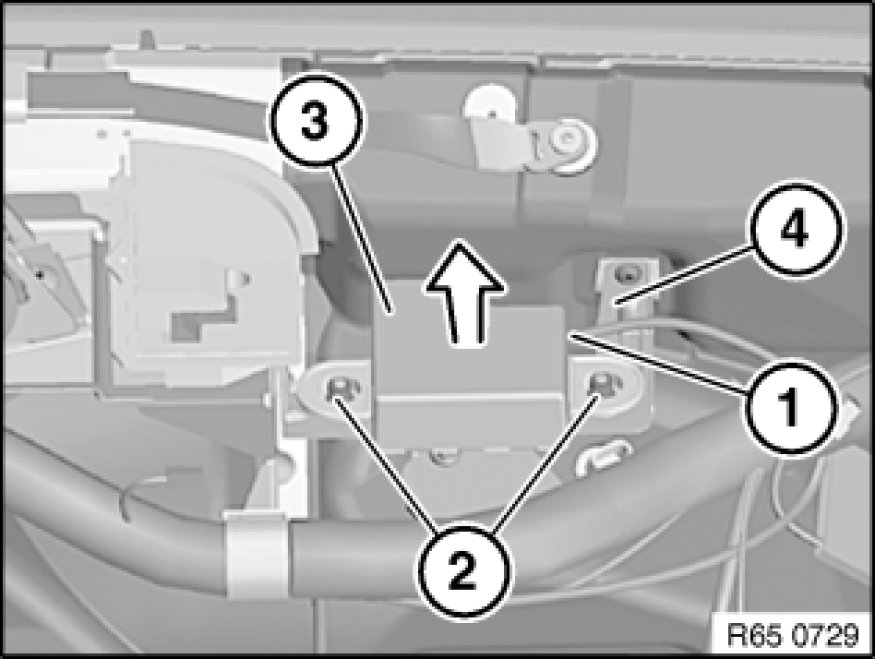 3
4
1
2
R65 0729