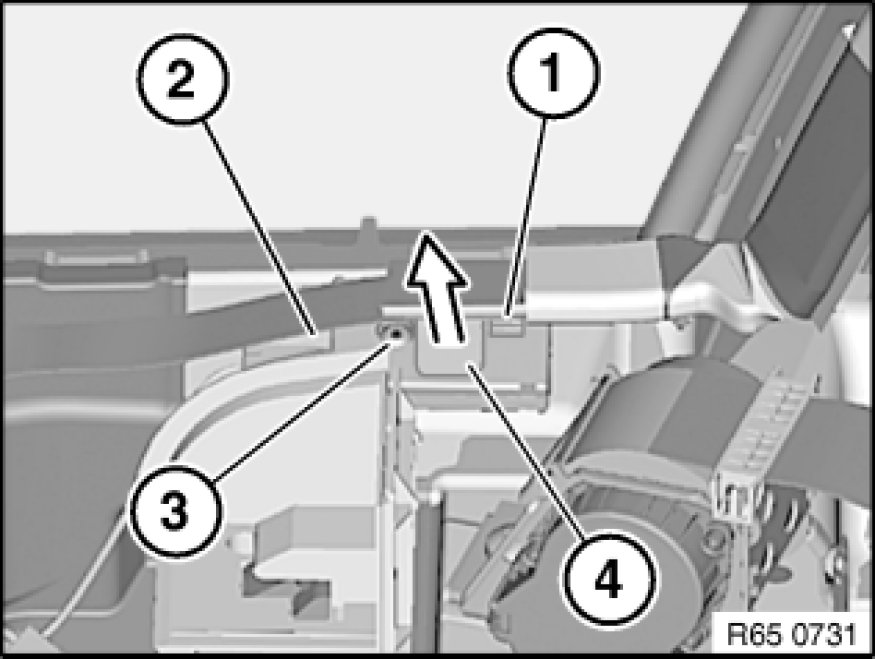 2
1
3
4
R65 0731