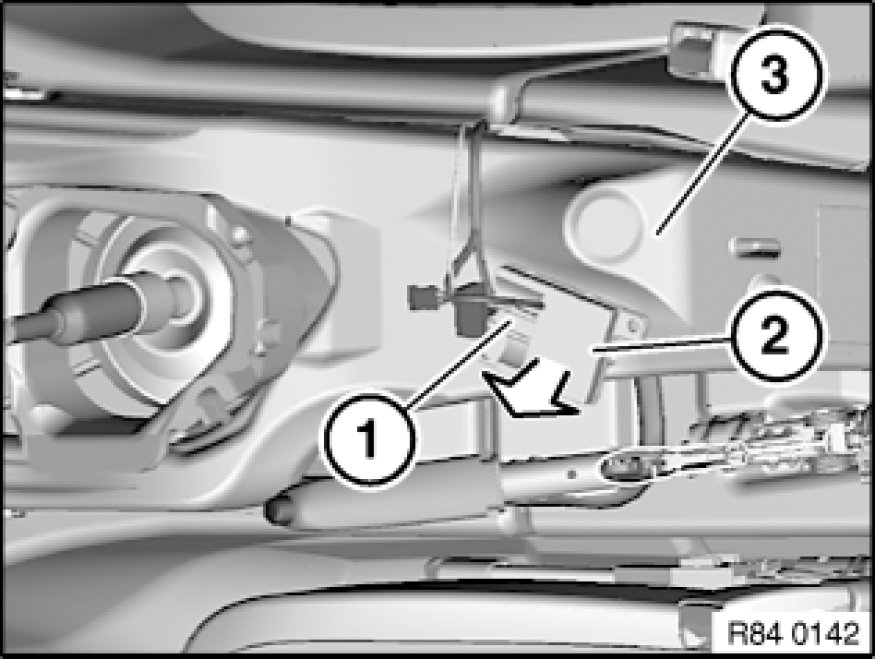 3
2
1
R84 0142