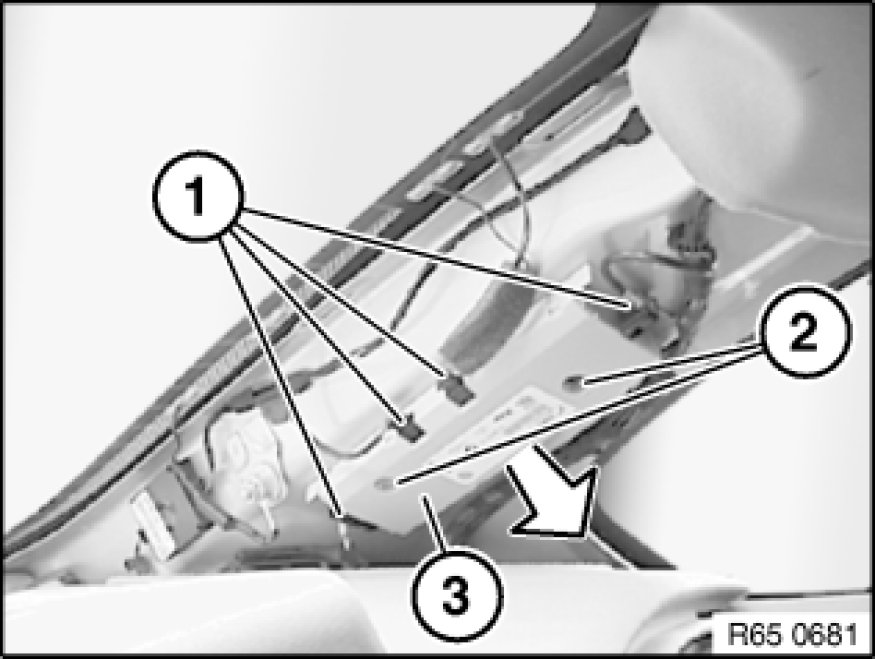 1
2
3
R65 0681