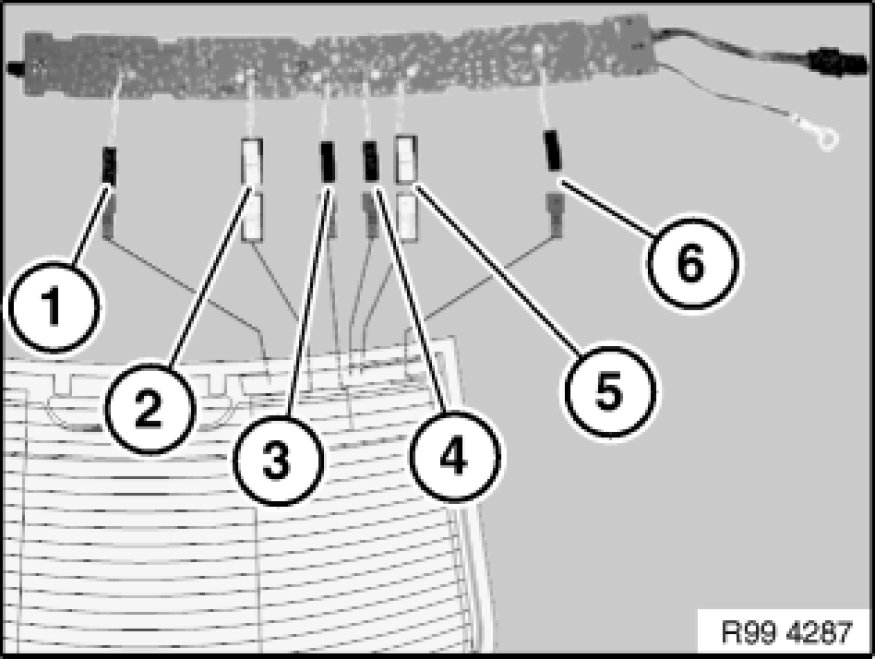 1
2
3
4
5
6
R99 4287