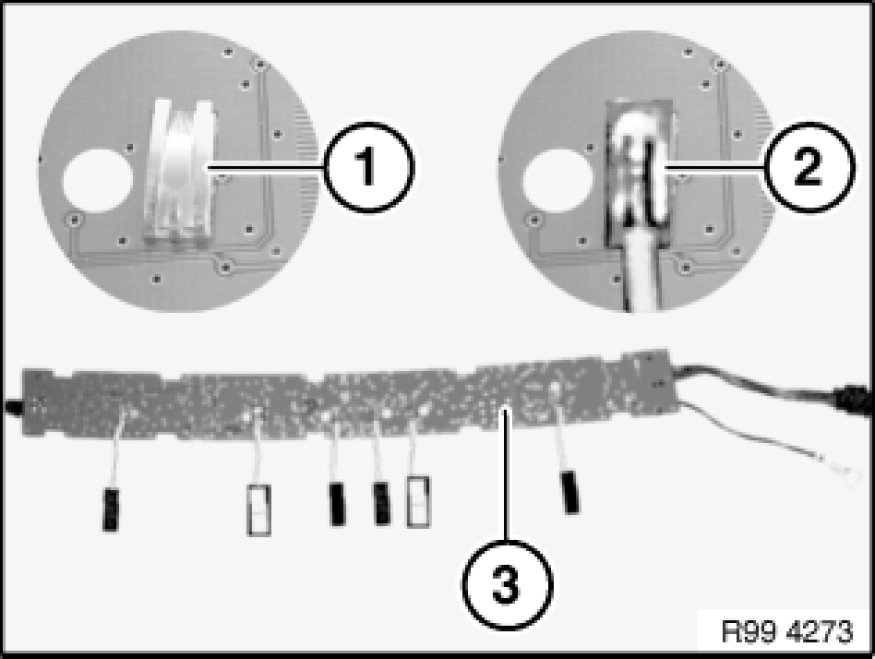 1
2
3
R99 4273