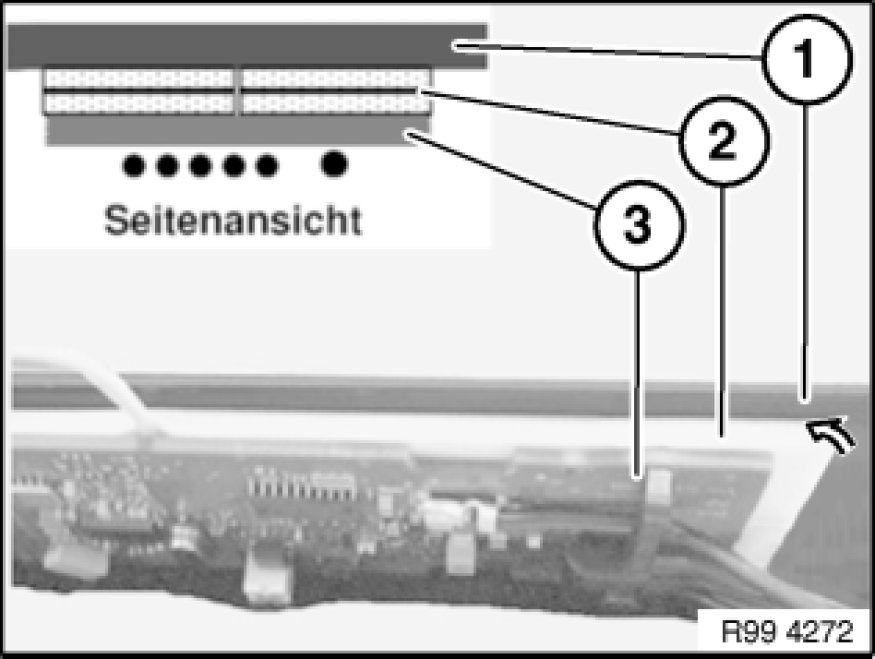 1
2
3
Seitenansicht
R99 4272