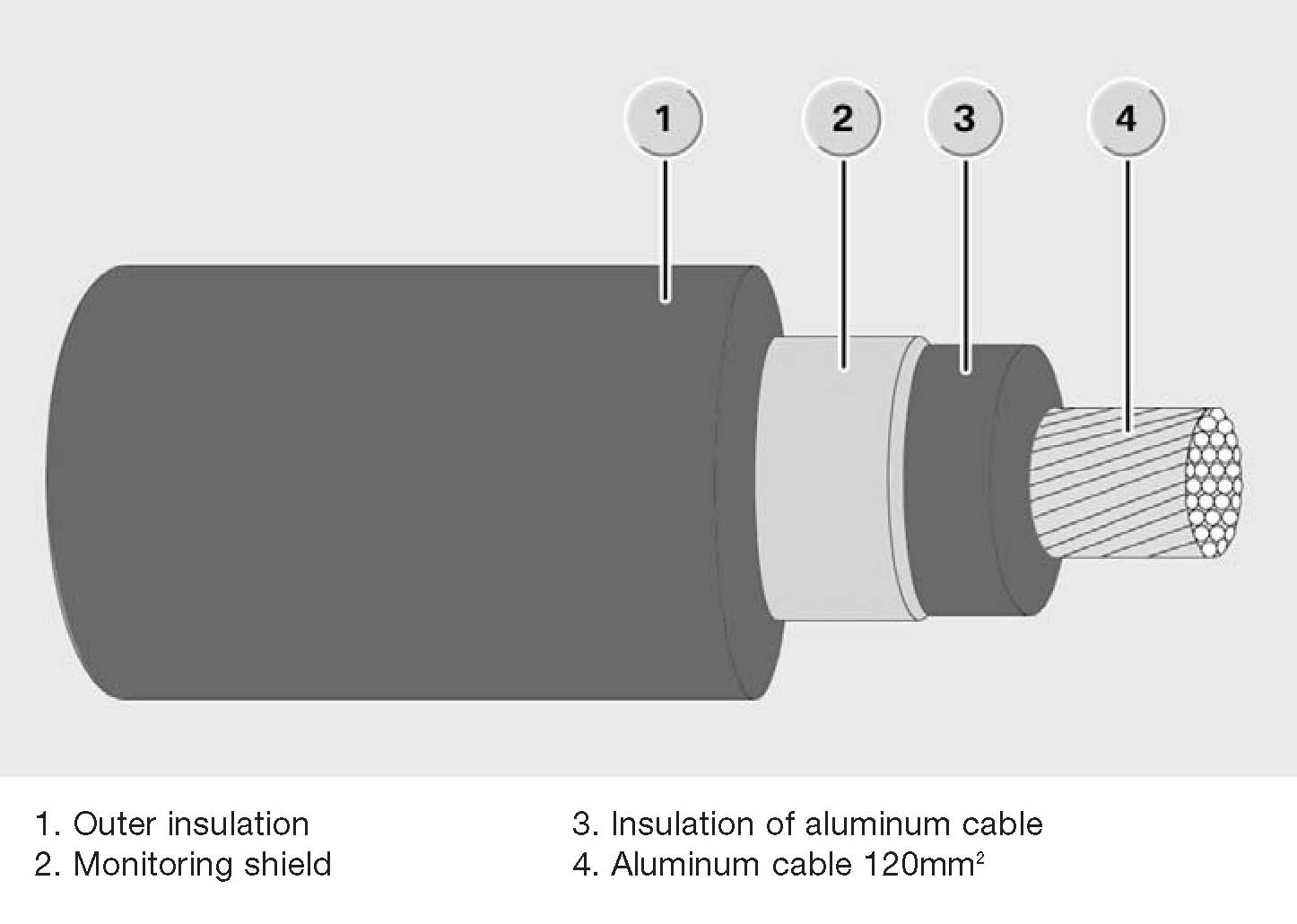 1
2
3
4

1. Outer insulation
2. Monitoring shield

3. Insulation of aluminum cable
4. Aluminum cable 120mm$^2$