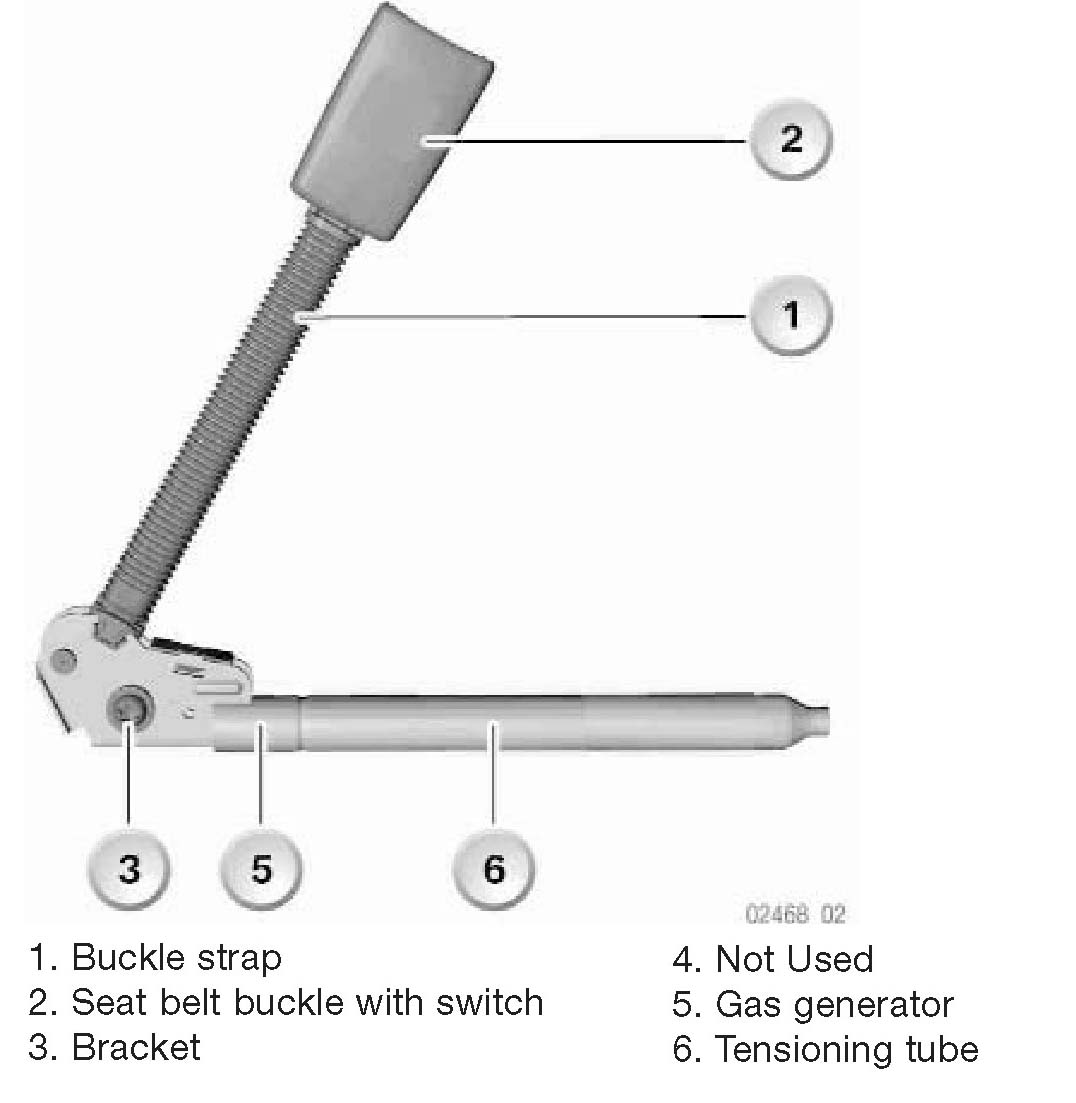 2

1

3

5

6

02468 02

1. Buckle strap
2. Seat belt buckle with switch
3. Bracket

4. Not Used
5. Gas generator
6. Tensioning tube