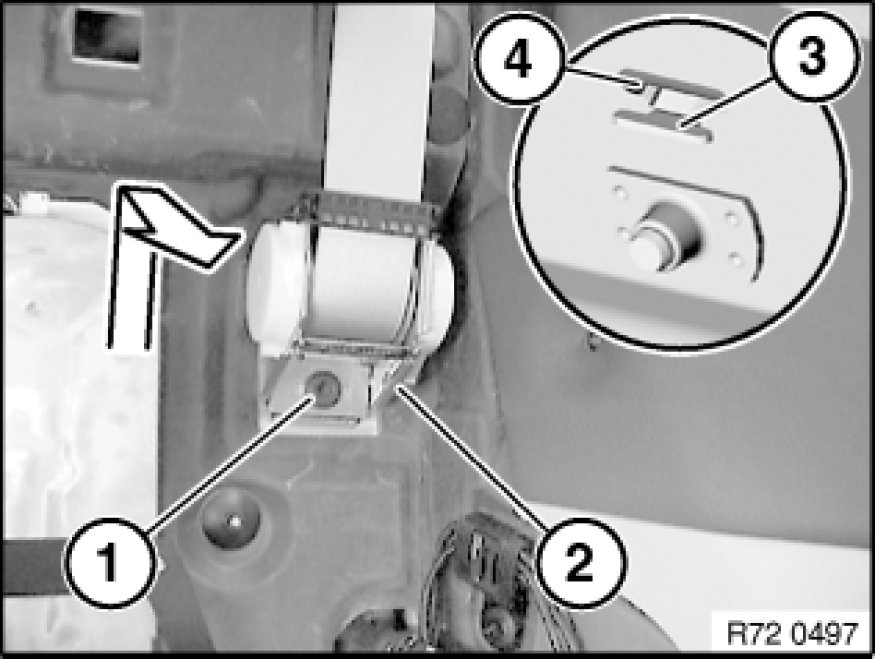 4
3
1
2
R72 0497