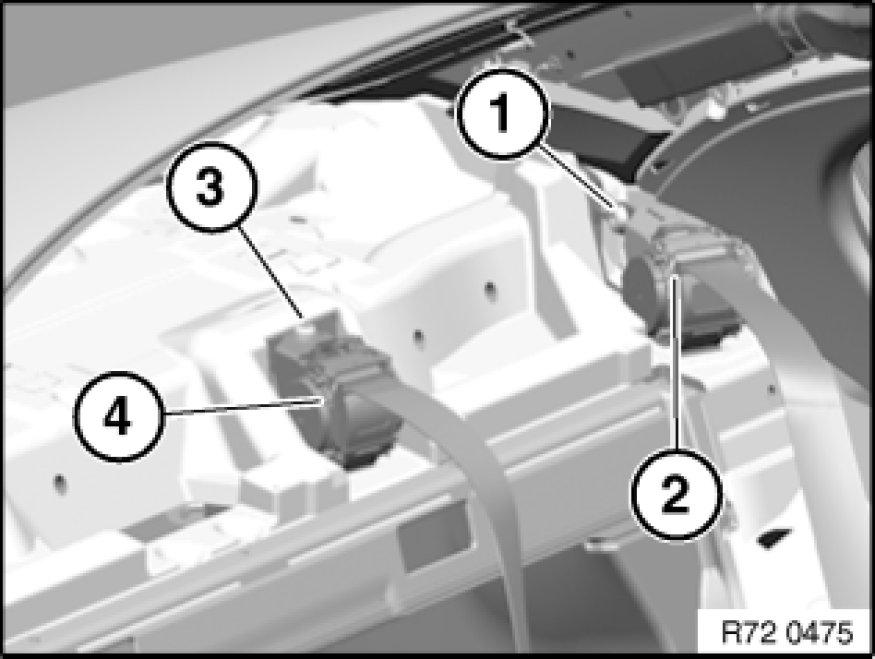 1
3
4
2
R72 0475