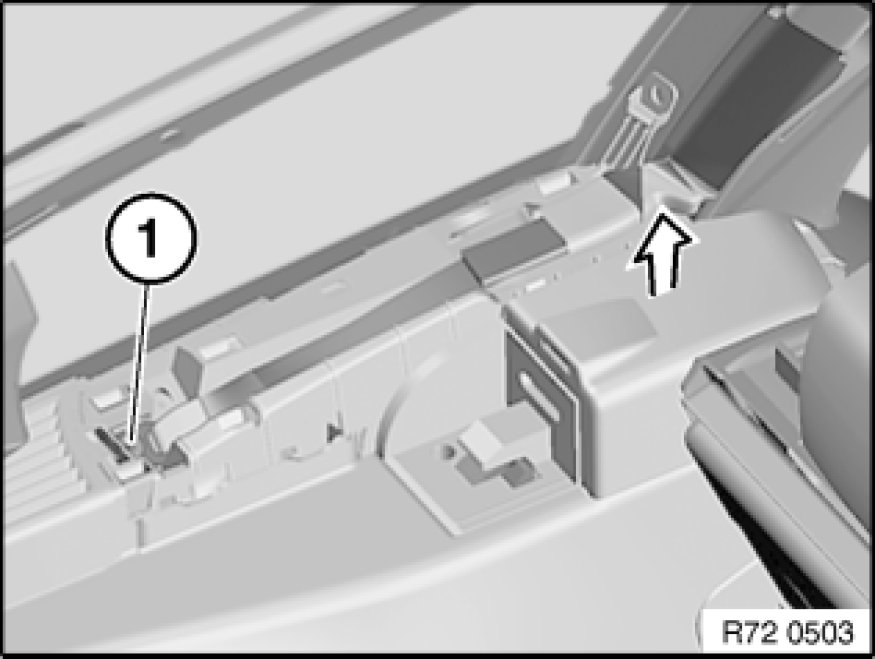 1

R72 0503