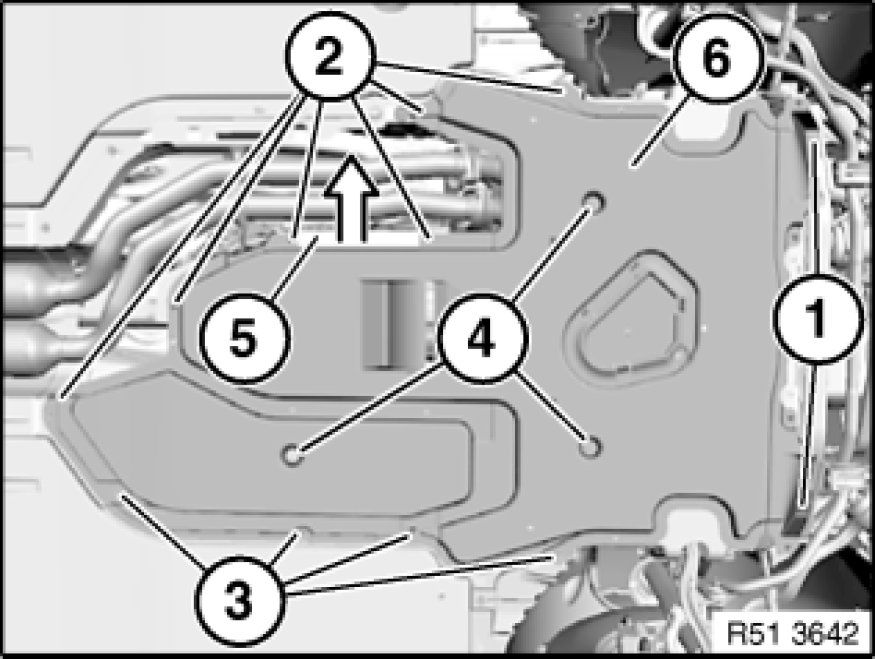 2
6
5
4
1
3
R51 3642