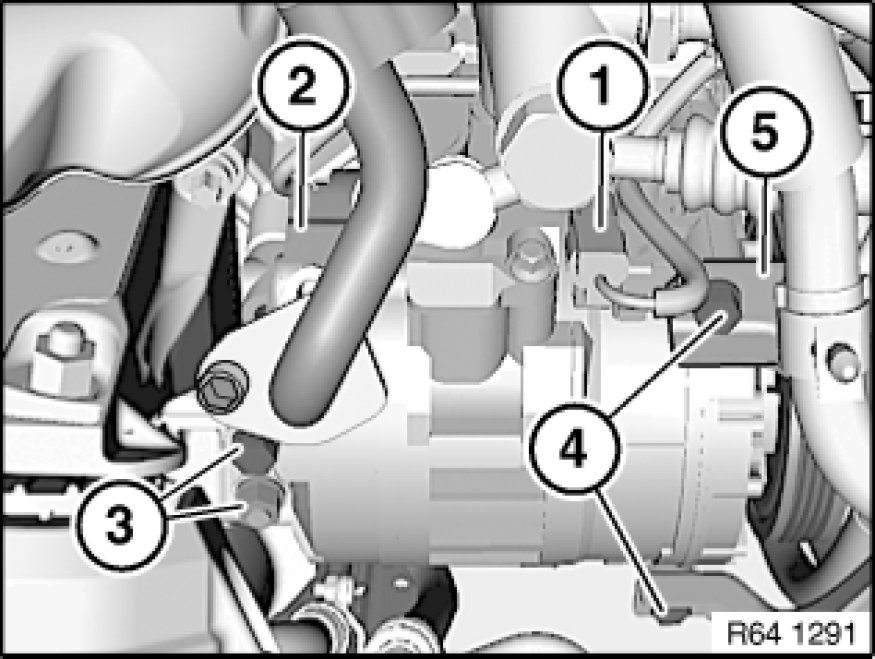 2
1
5
4
3
R64 1291