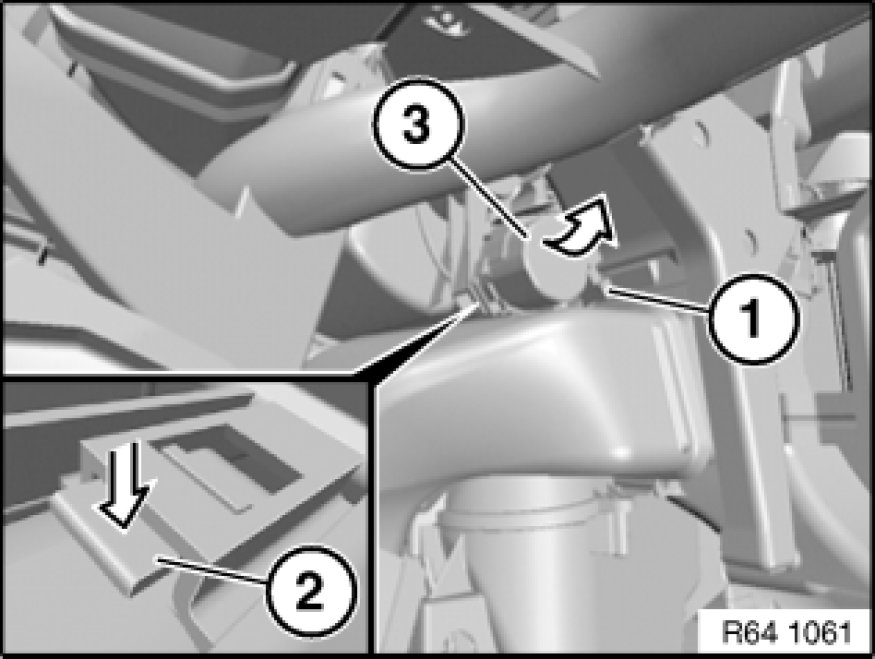 3
1
2
R64 1061