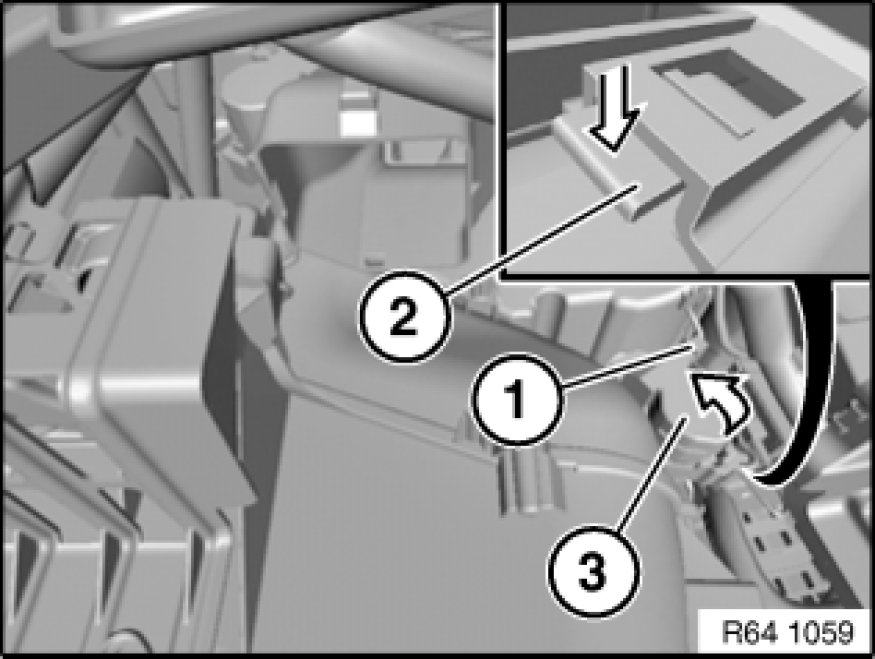 2
1
3
R64 1059