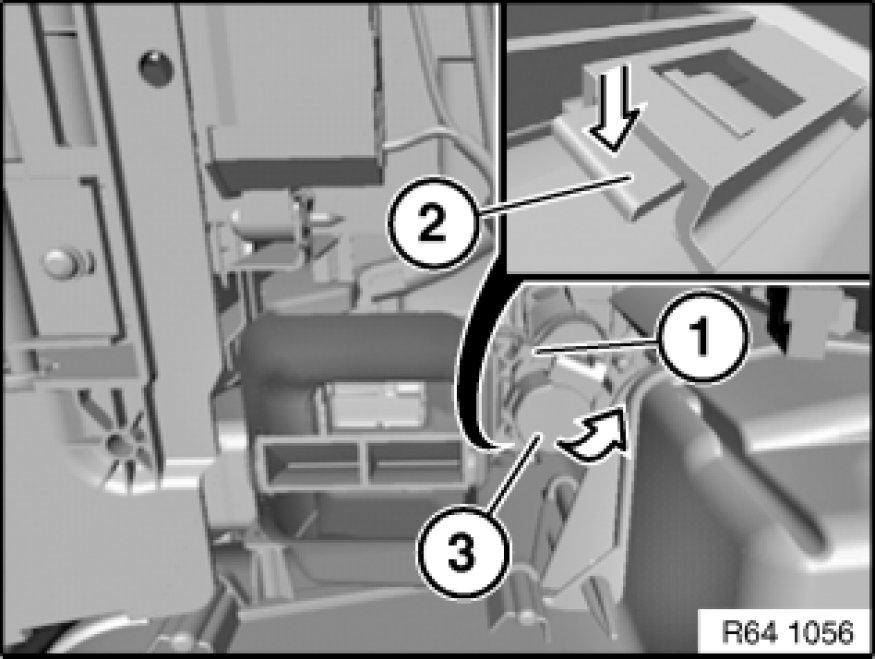 2
1
3
R64 1056