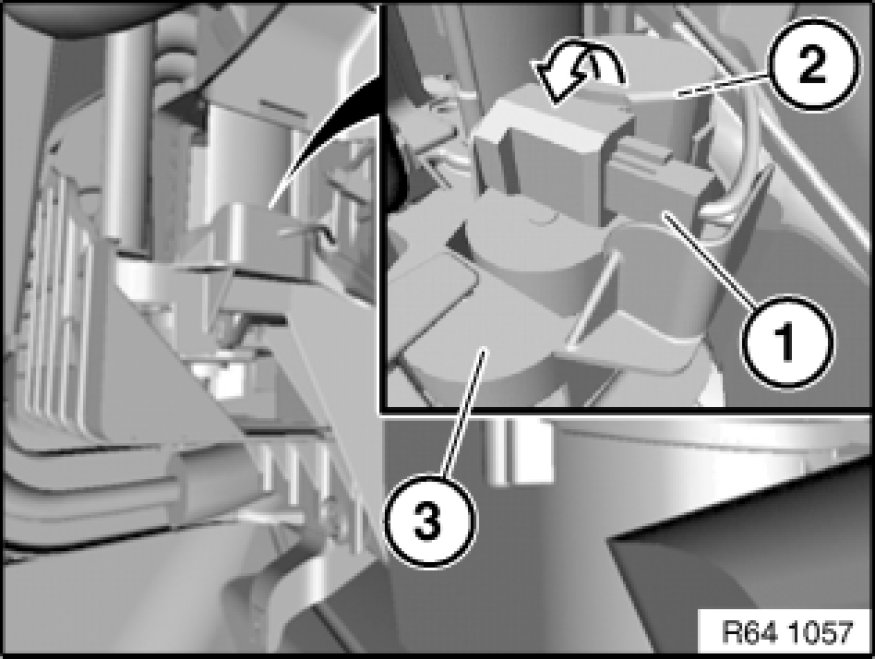 2
1
3
R64 1057