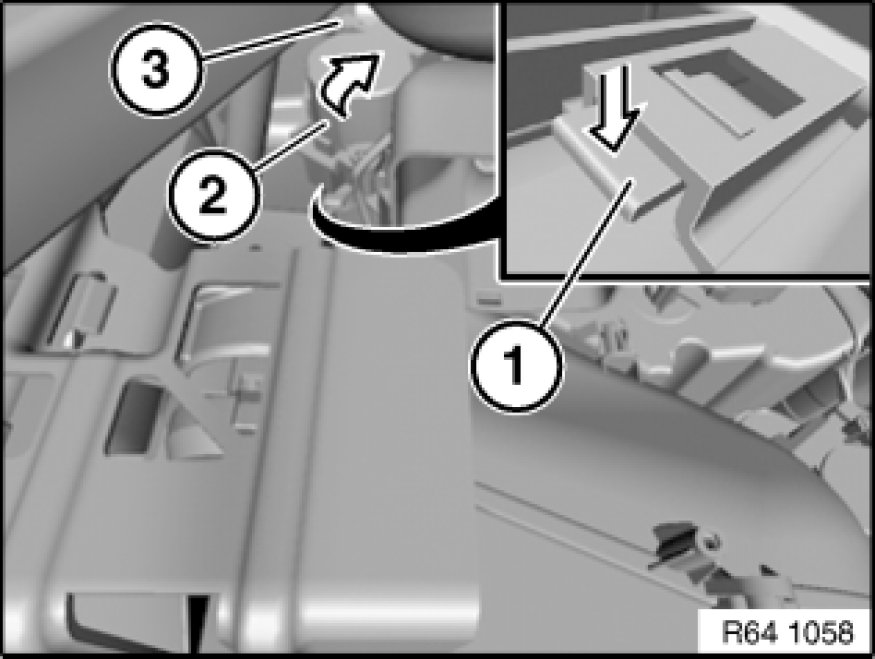 3
2
1
R64 1058