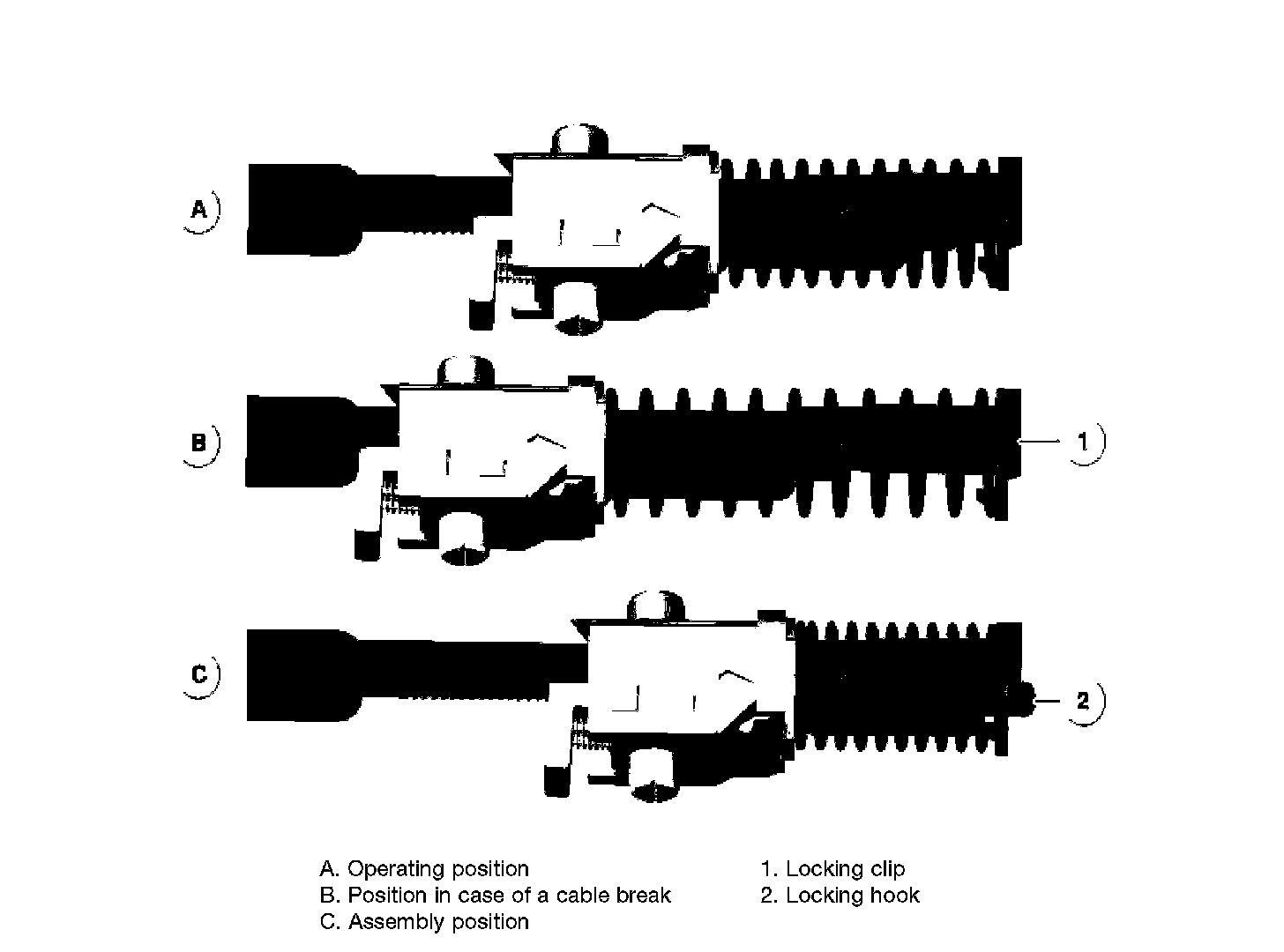 A

B

1

C

2

A. Operating position
B. Position in case of a cable break
C. Assembly position

1. Locking clip
2. Locking hook