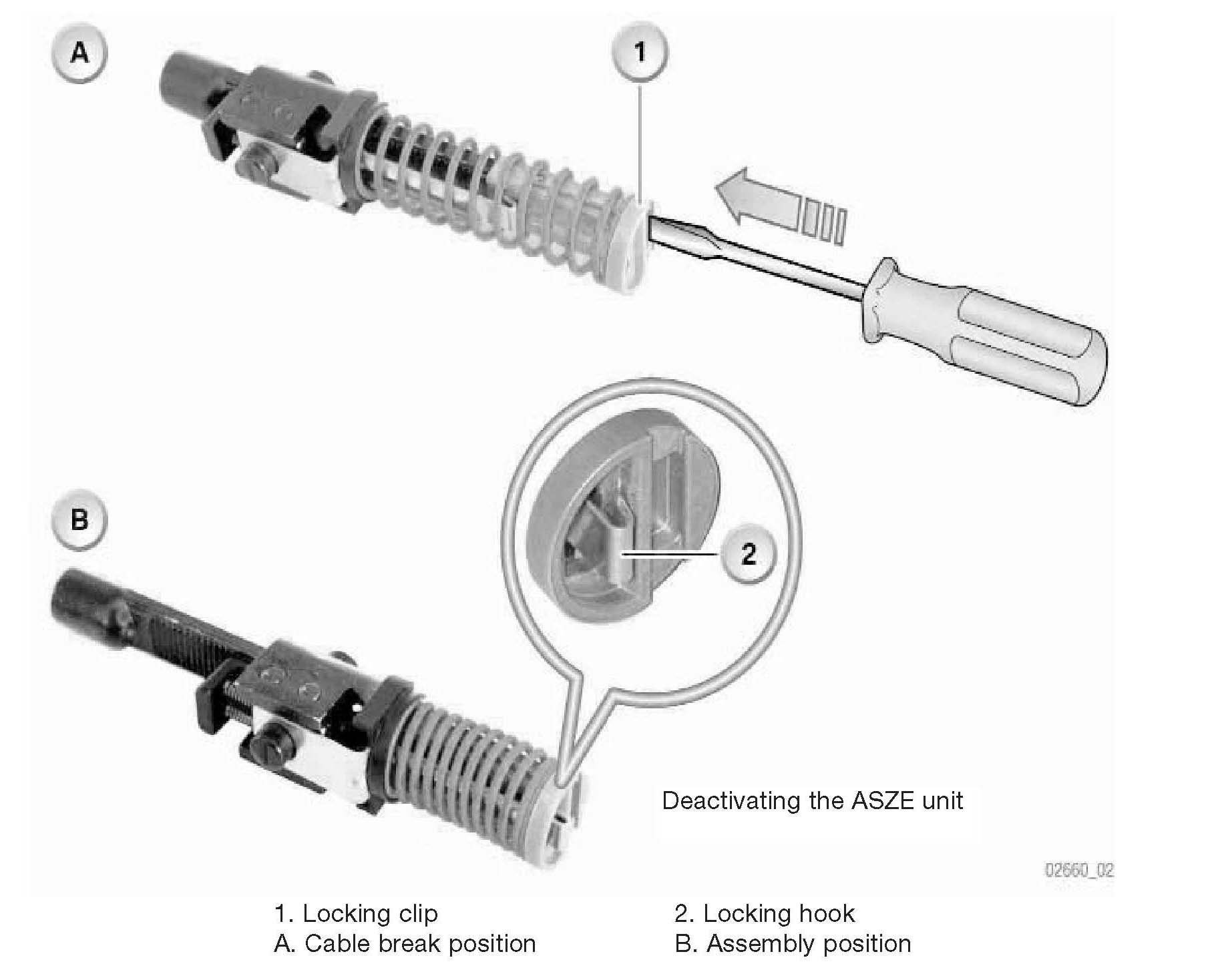 A

1

B

2

Deactivating the ASZE unit

02660_02

1. Locking clip
A. Cable break position

2. Locking hook
B. Assembly position