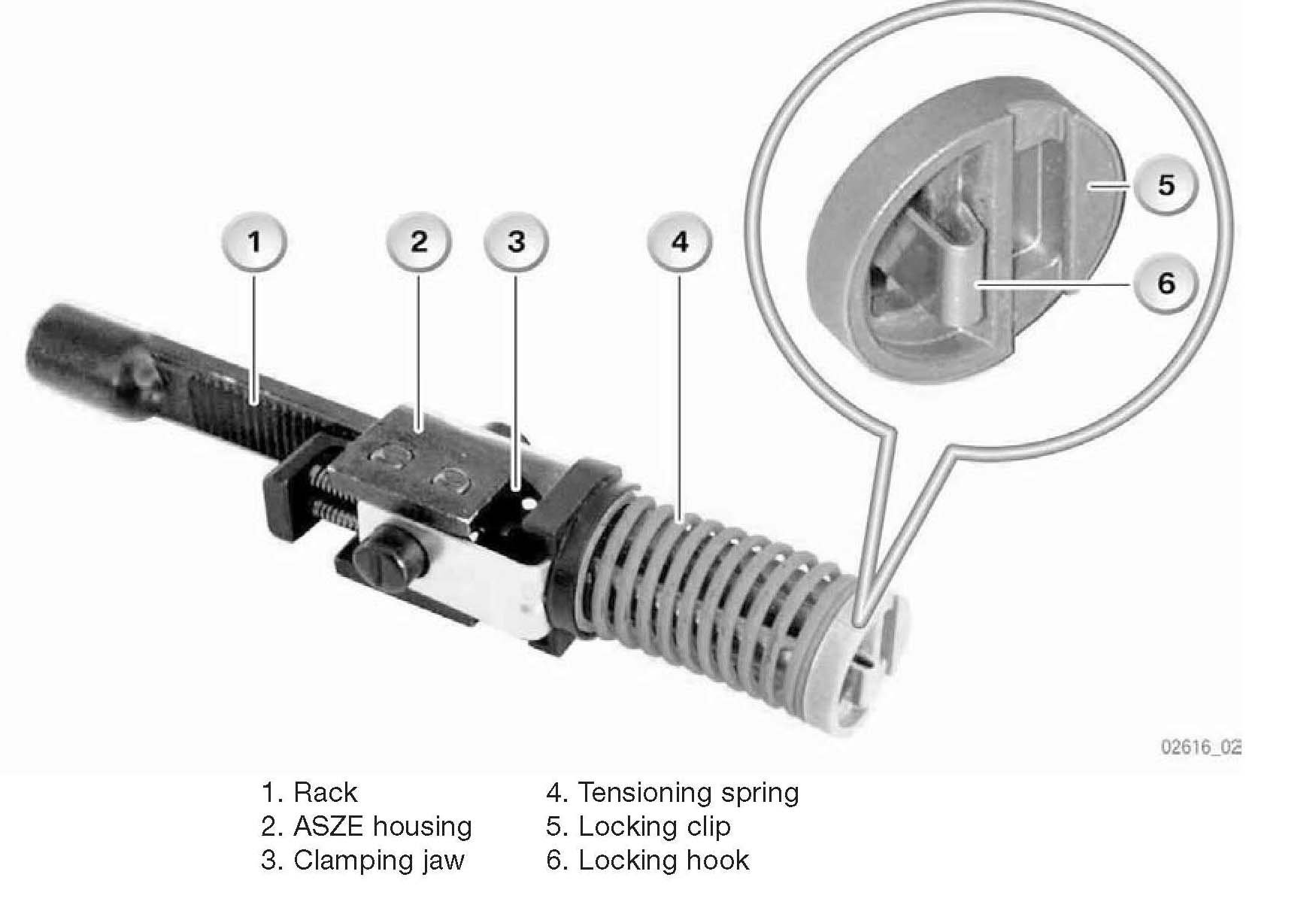 1

2

3

4

5

6

02616_02

1. Rack
2. ASZE housing
3. Clamping jaw

4. Tensioning spring
5. Locking clip
6. Locking hook