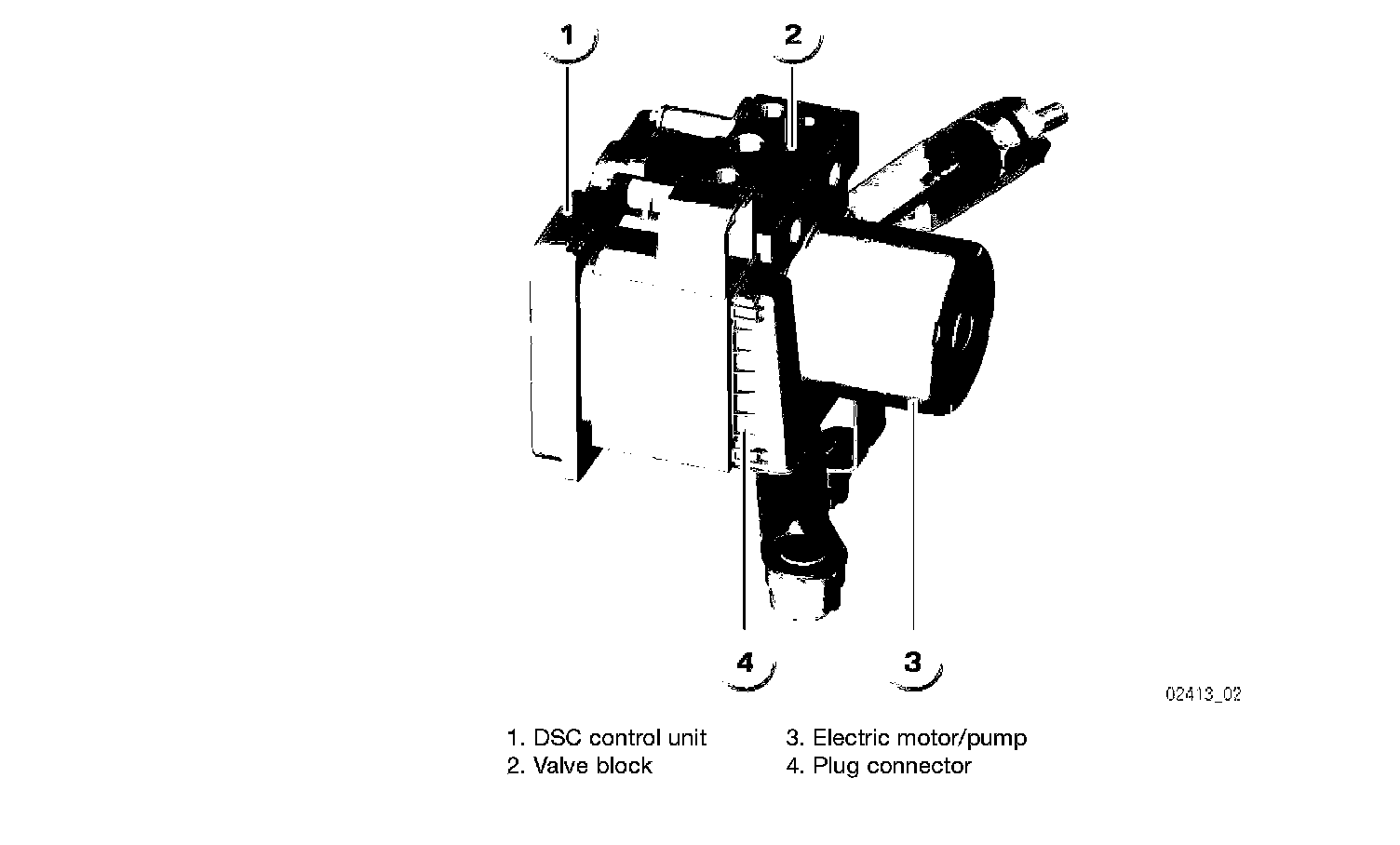 1

2

4

3

02413_02

1. DSC control unit
2. Valve block
3. Electric motor/pump
4. Plug connector