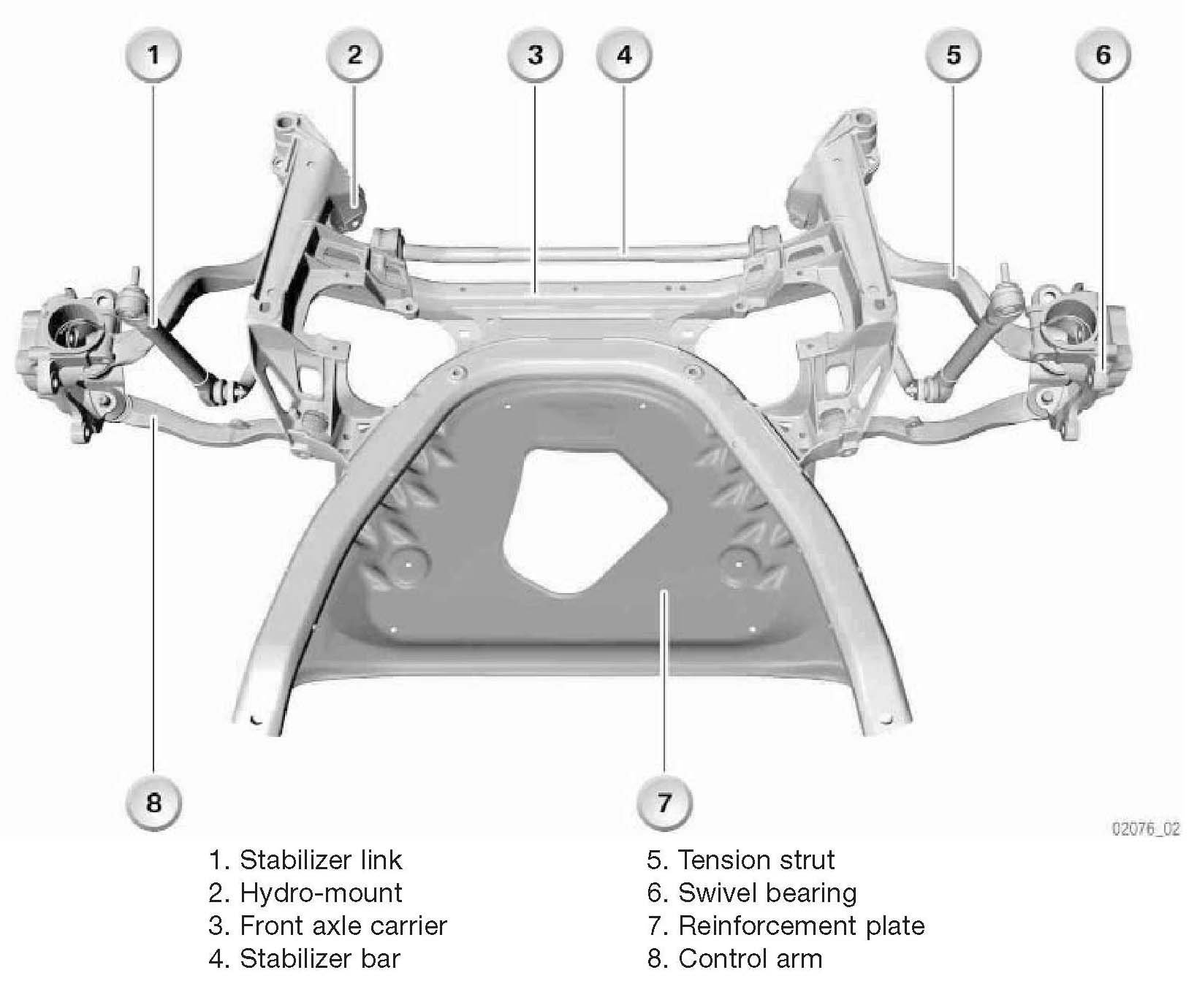 1 2 3 4 5 6

8 7

02076_02

1. Stabilizer link
2. Hydro-mount
3. Front axle carrier
4. Stabilizer bar

5. Tension strut
6. Swivel bearing
7. Reinforcement plate
8. Control arm