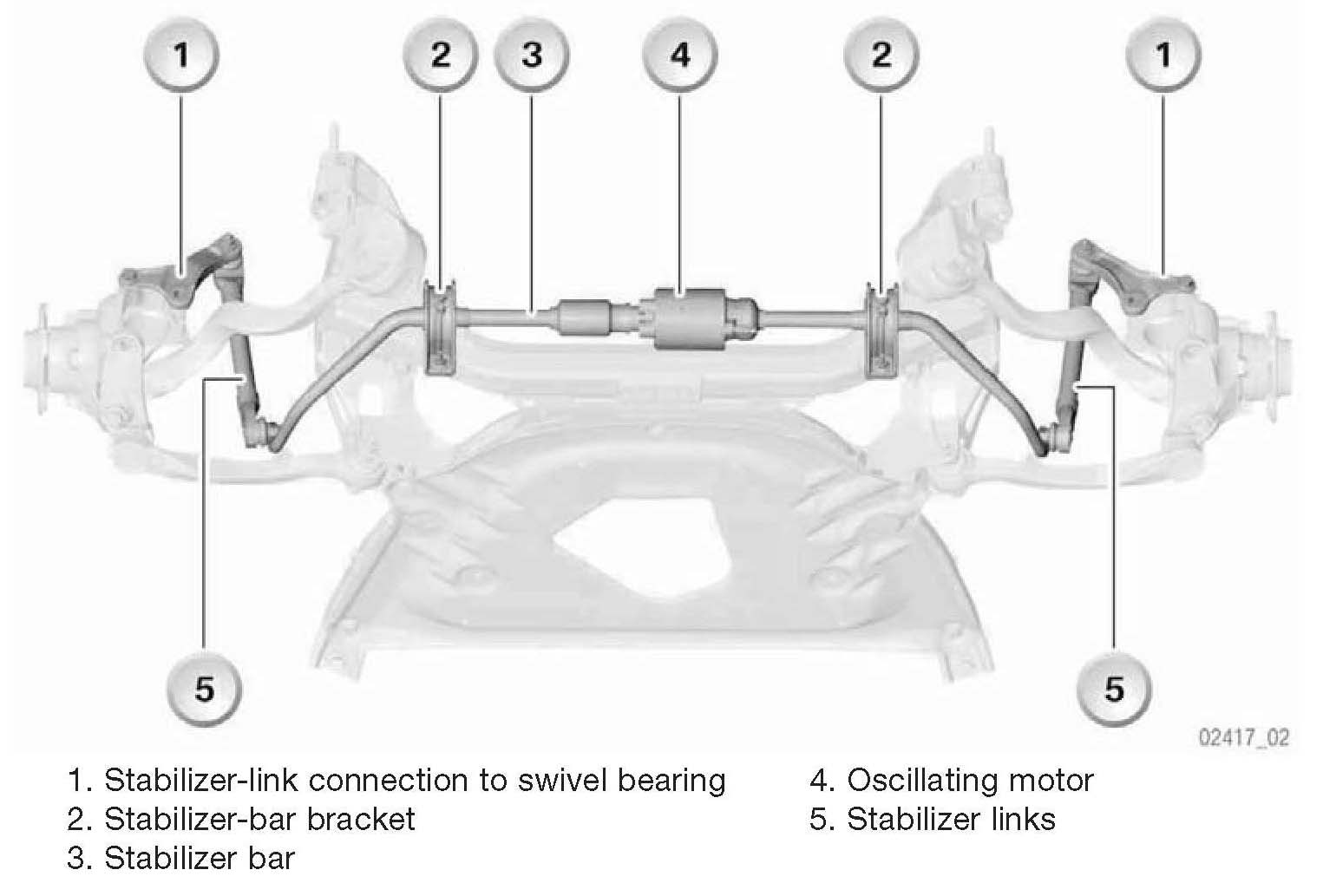 1 2 3 4 2 1

5 5

02417_02

1. Stabilizer-link connection to swivel bearing
2. Stabilizer-bar bracket
3. Stabilizer bar

4. Oscillating motor
5. Stabilizer links