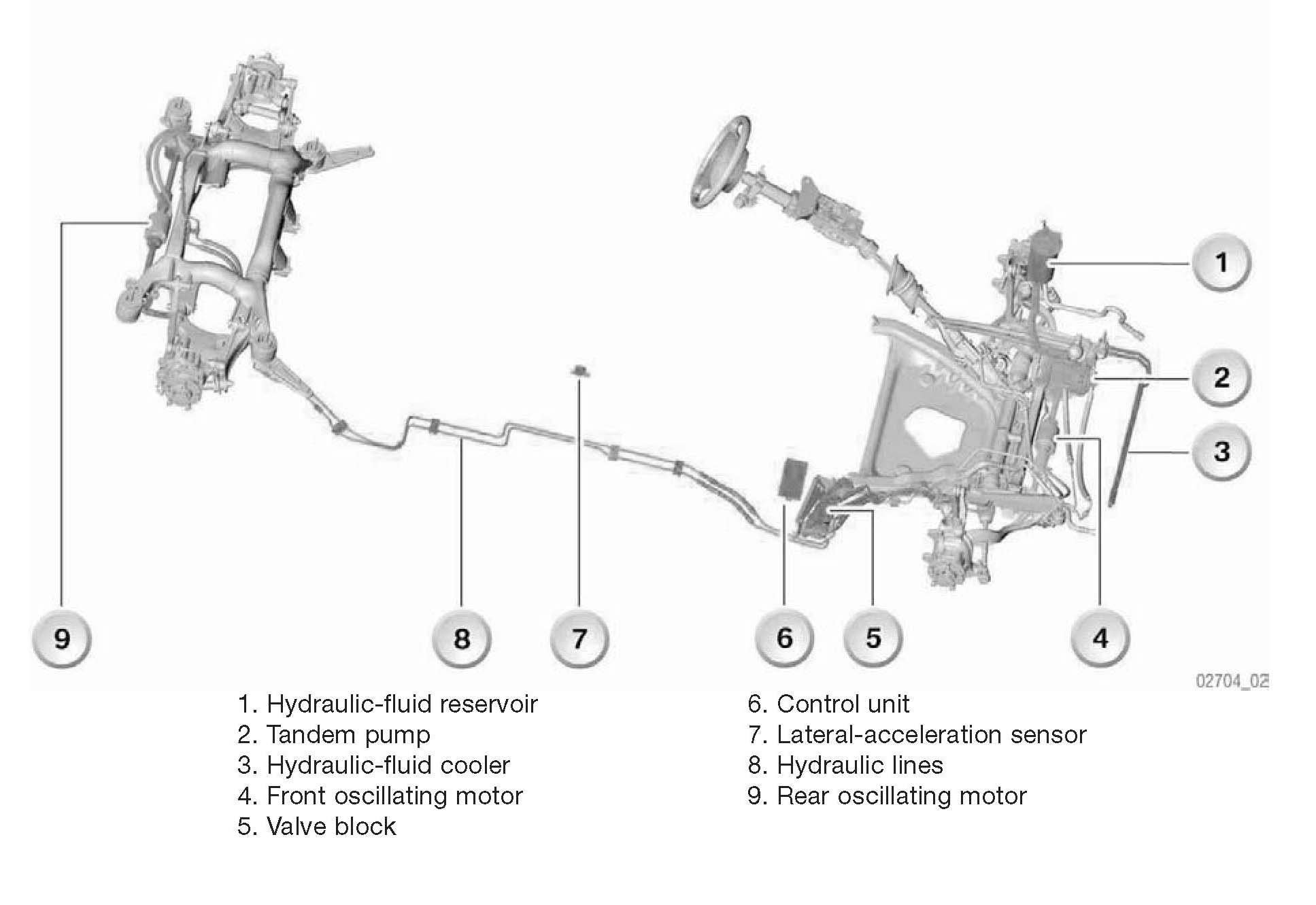 1
2
3
9
8
7
6
5
4

02704_02

1. Hydraulic-fluid reservoir
2. Tandem pump
3. Hydraulic-fluid cooler
4. Front oscillating motor
5. Valve block

6. Control unit
7. Lateral-acceleration sensor
8. Hydraulic lines
9. Rear oscillating motor