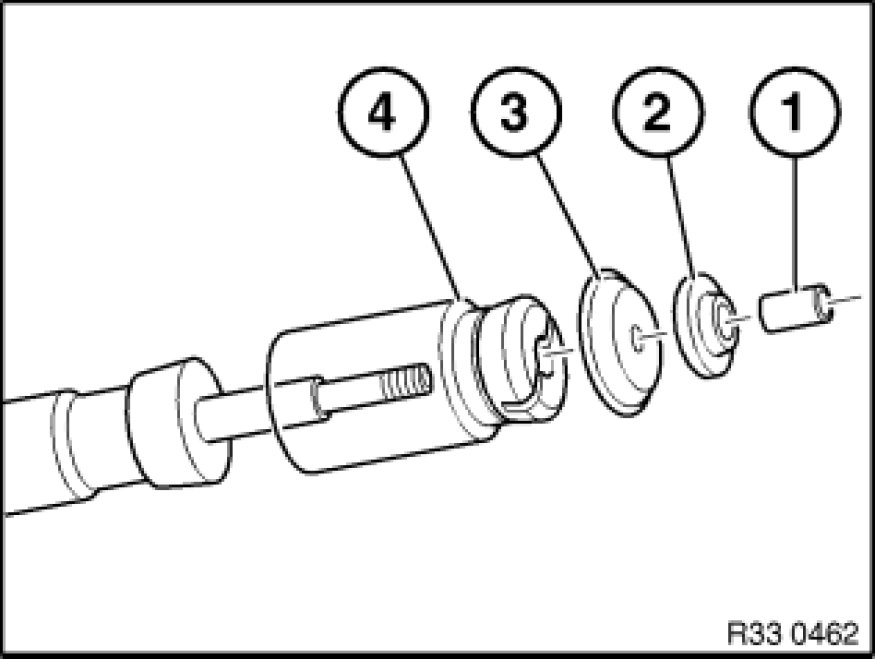 4
3
2
1
R33 0462