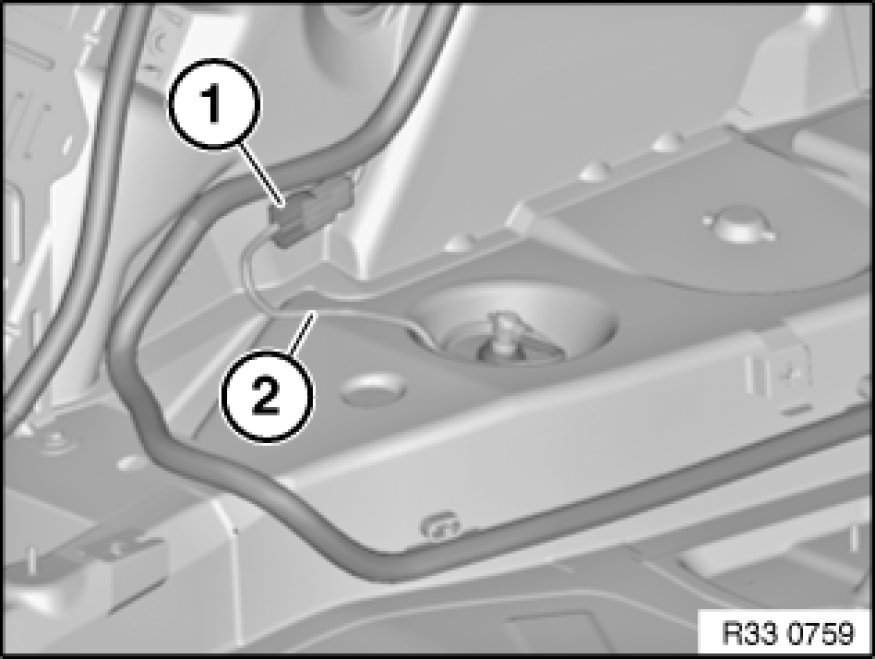 1
2
R33 0759