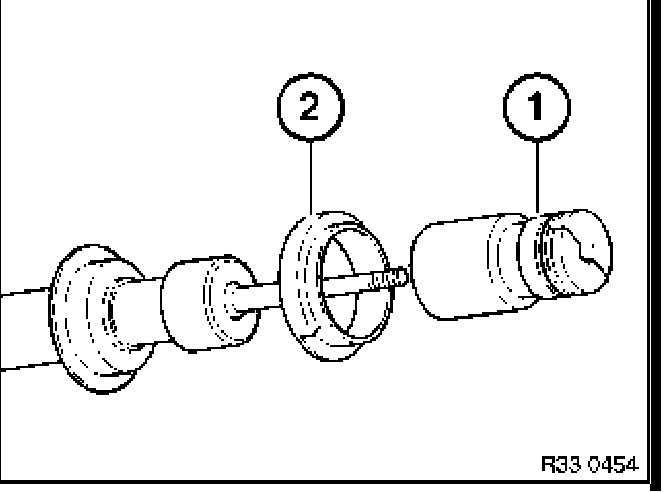 2
1
R33 0454