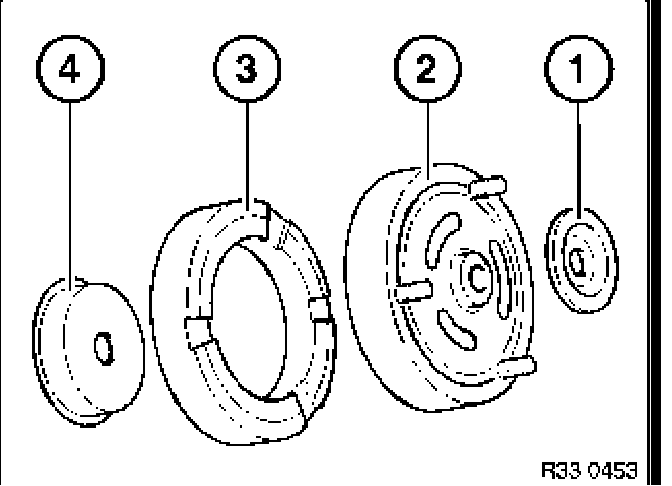 4
3
2
1
R33 0453