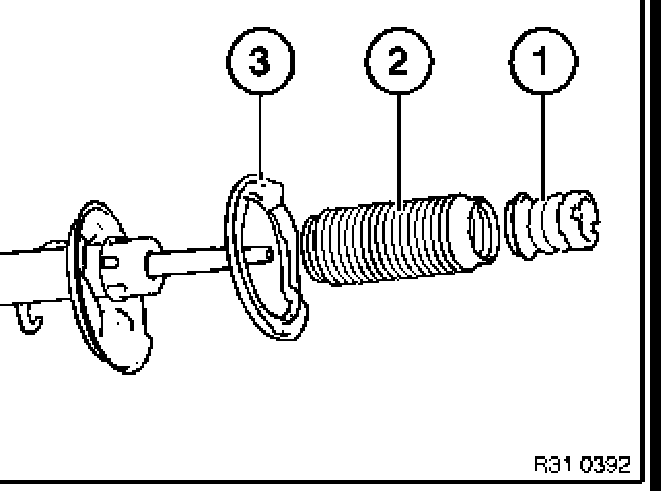 3
2
1
R31 0392