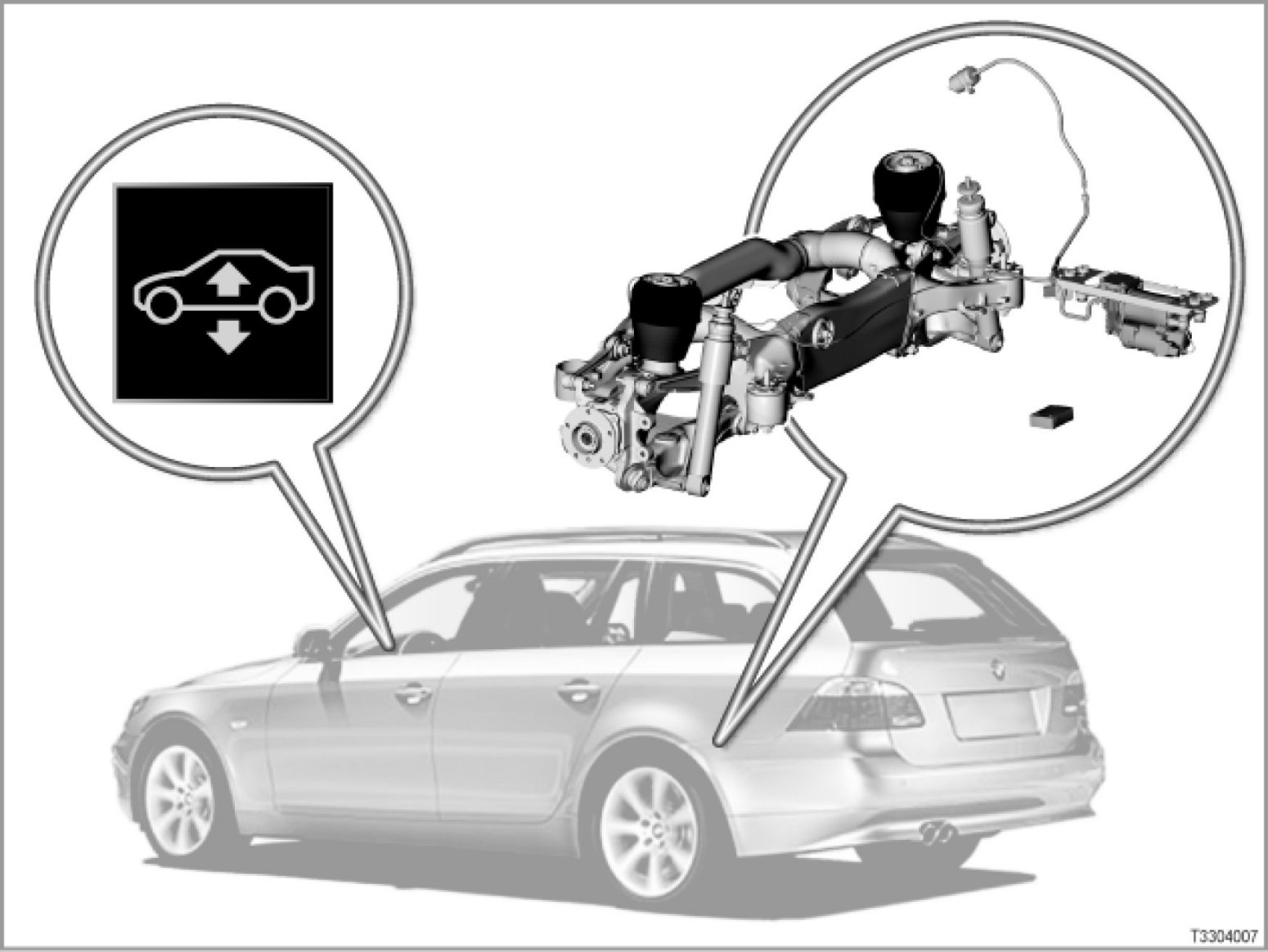 T3304007