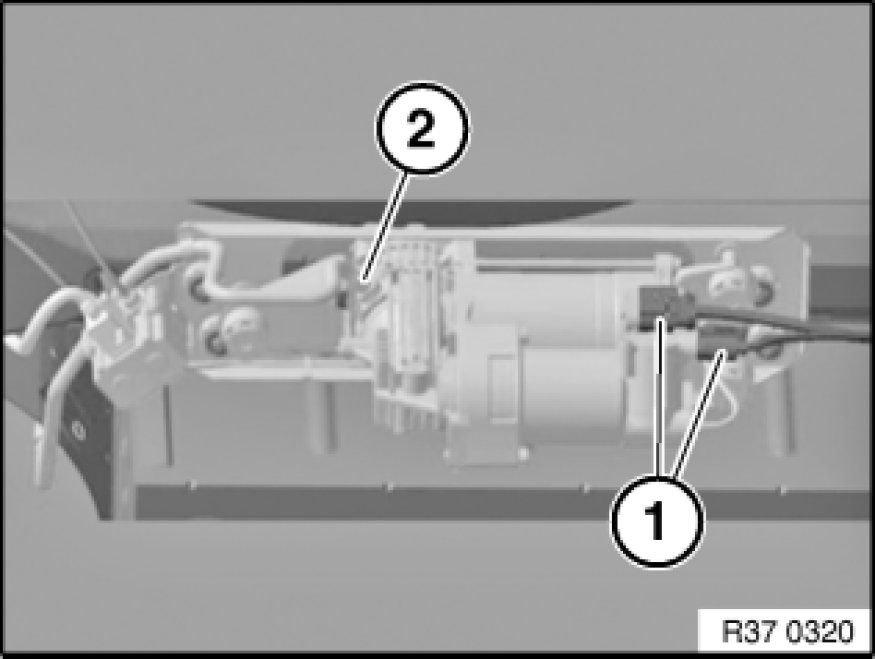 2

1

R37 0320