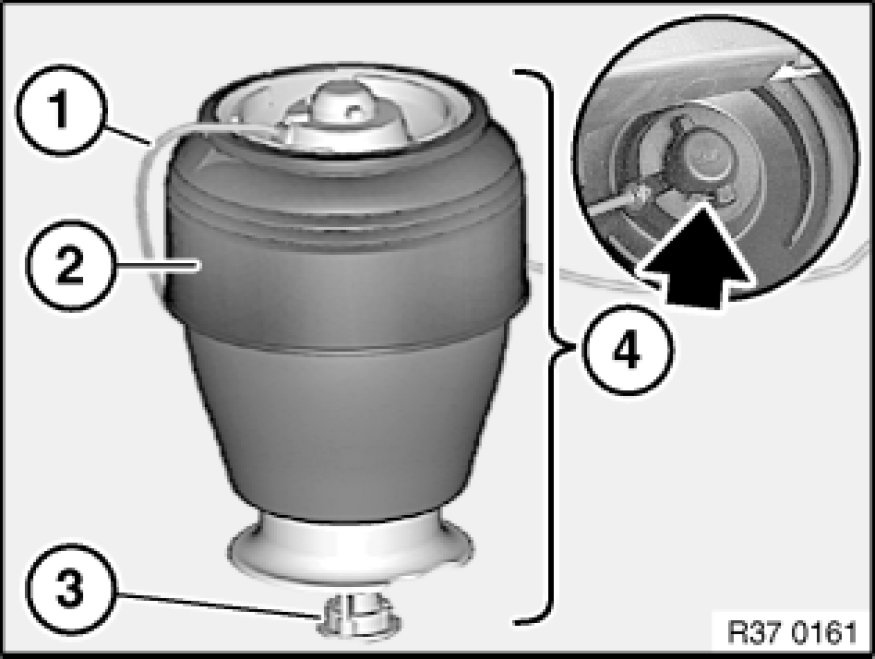 1
2
3
4
R37 0161