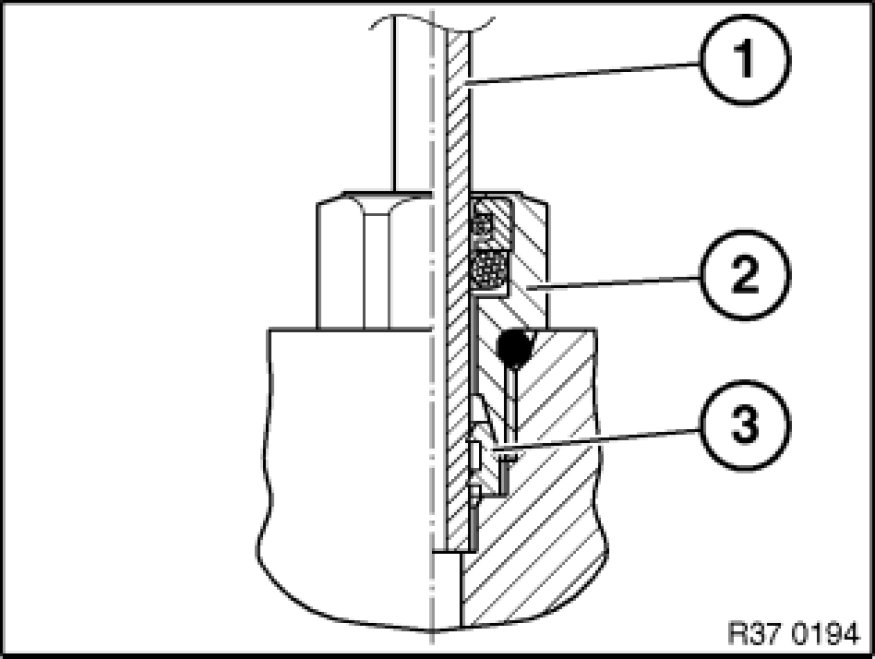 1
2
3
R37 0194