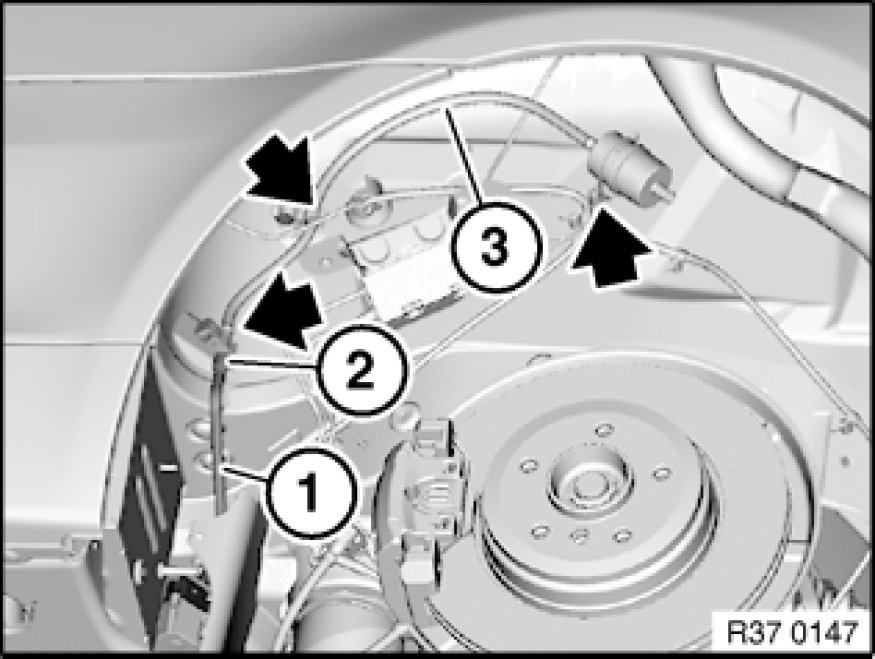 3
2
1
R37 0147