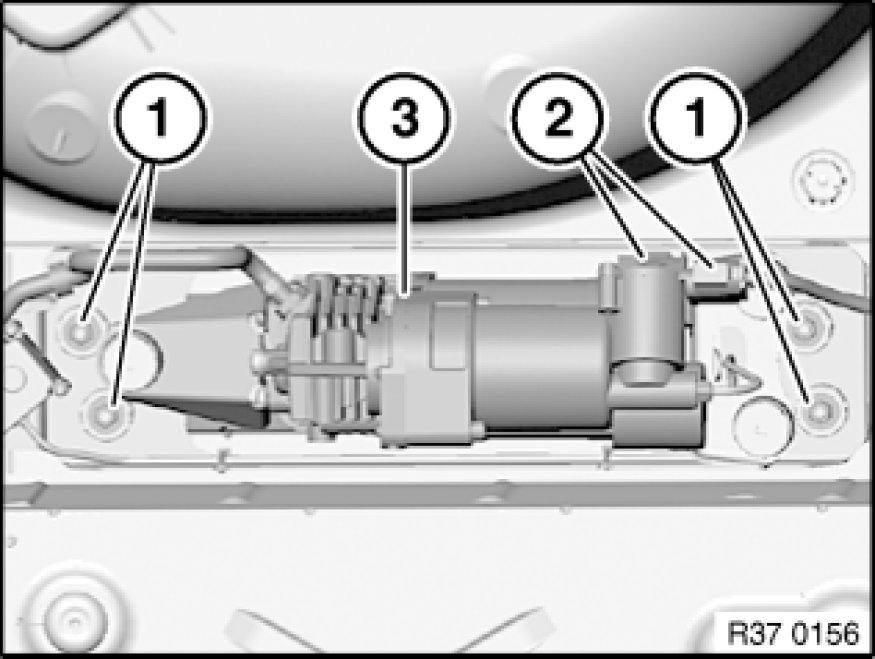 1
3
2
1
R37 0156