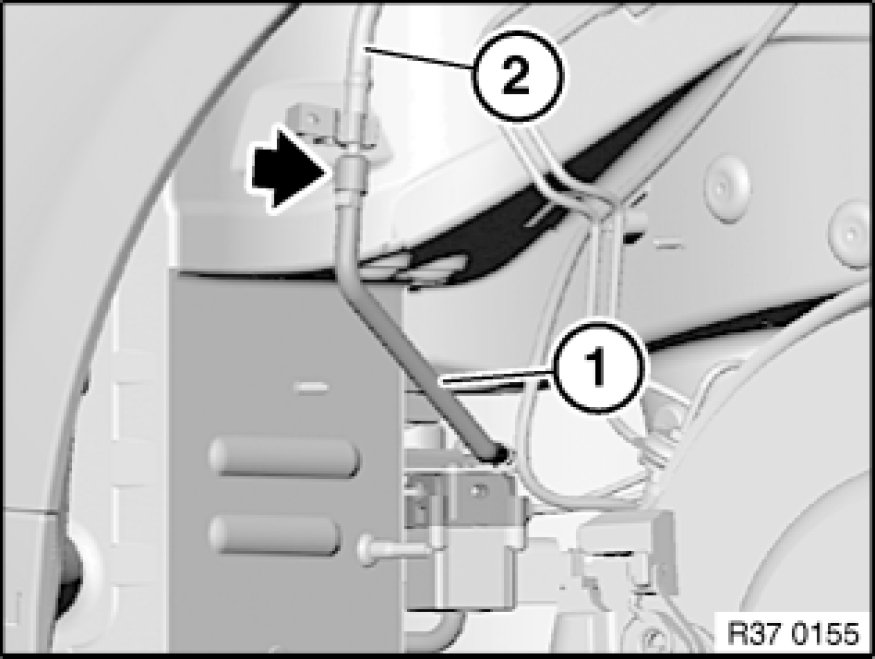 2

1

R37 0155