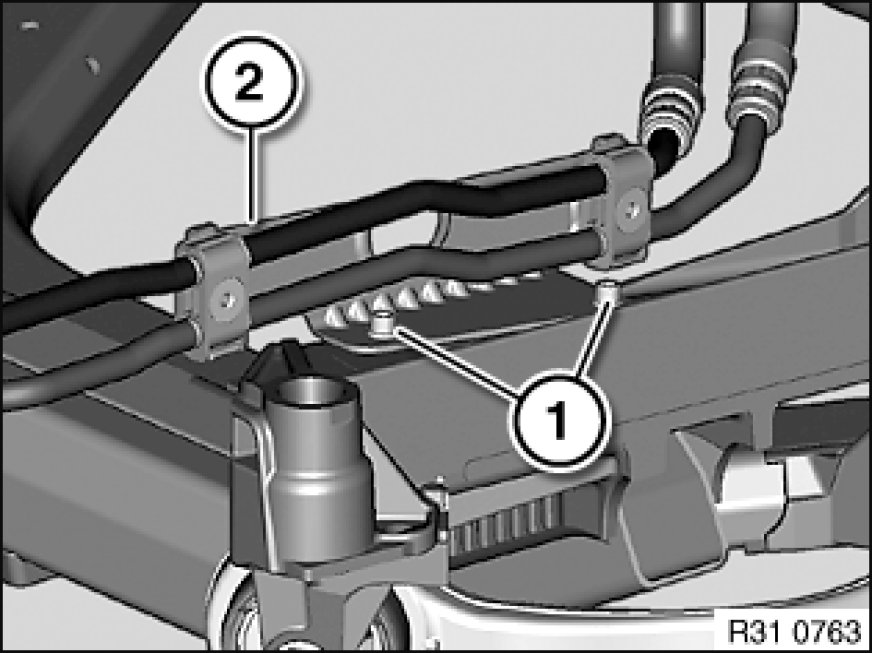 2
1
R31 0763