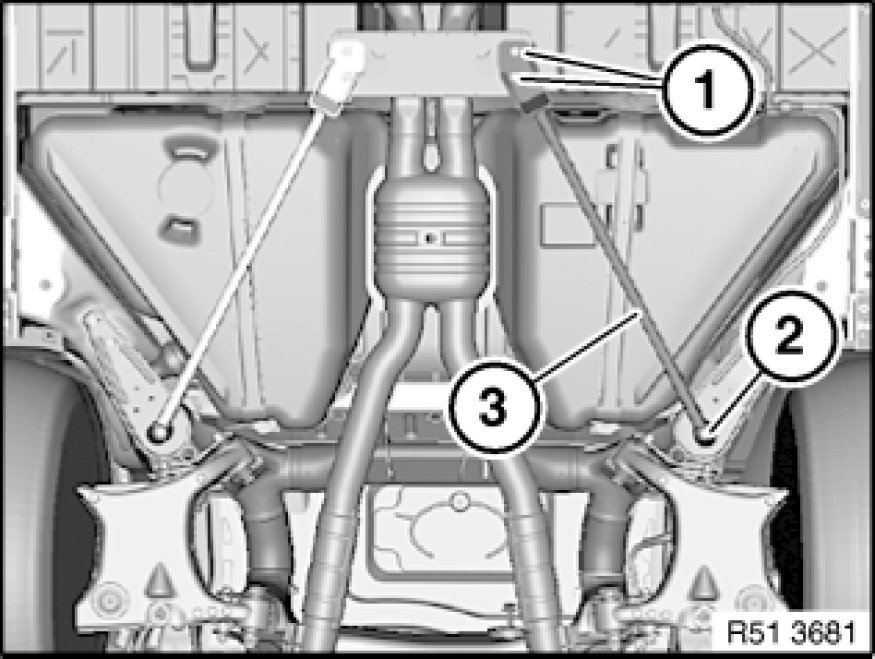 1
2
3
R51 3681