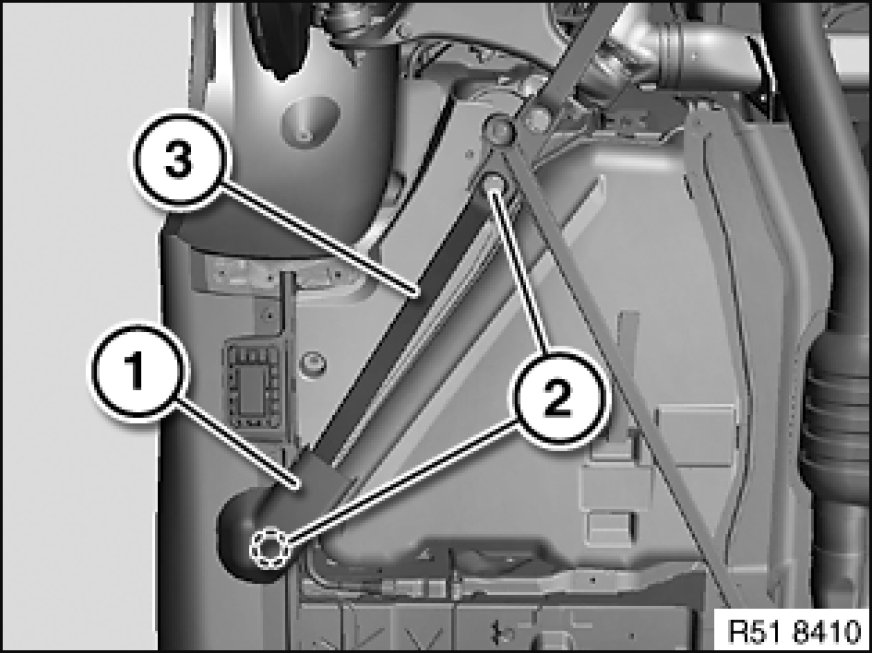 3
1
2
R51 8410