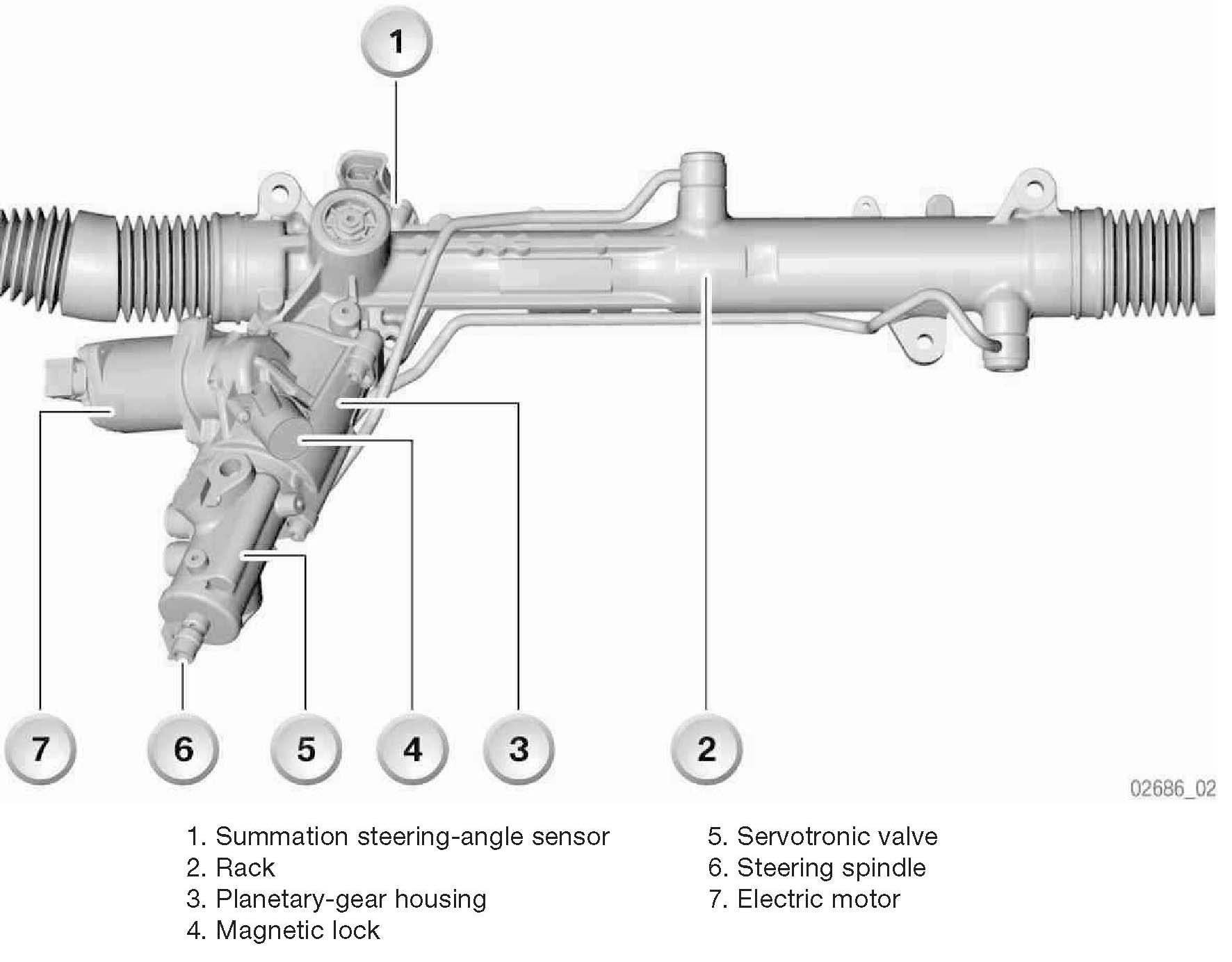 1

7 6 5 4 3 2

02686_02

1. Summation steering-angle sensor
2. Rack
3. Planetary-gear housing
4. Magnetic lock

5. Servotronic valve
6. Steering spindle
7. Electric motor