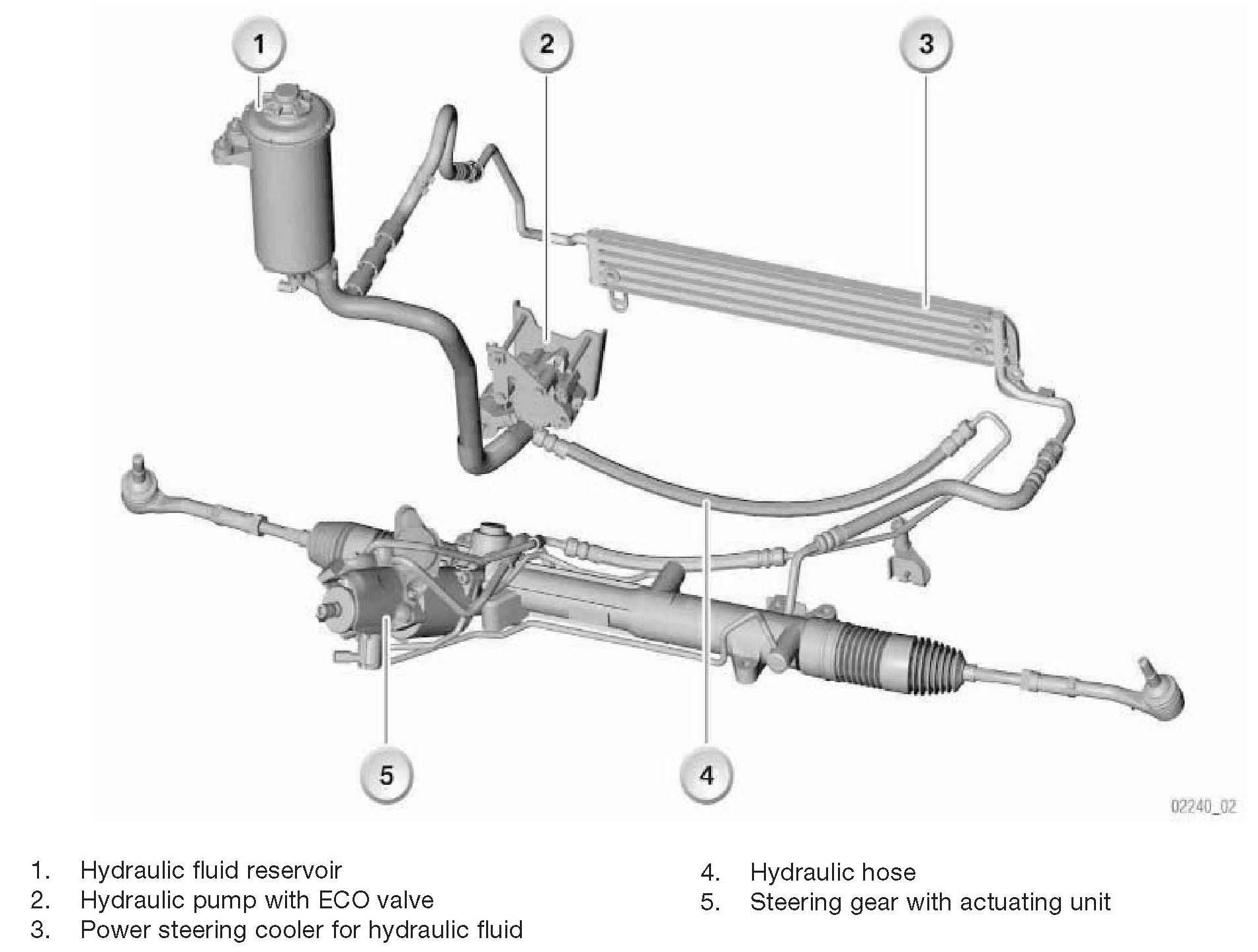 1

2

3

5

4

02240_02

1. Hydraulic fluid reservoir
2. Hydraulic pump with ECO valve
3. Power steering cooler for hydraulic fluid

4. Hydraulic hose
5. Steering gear with actuating unit