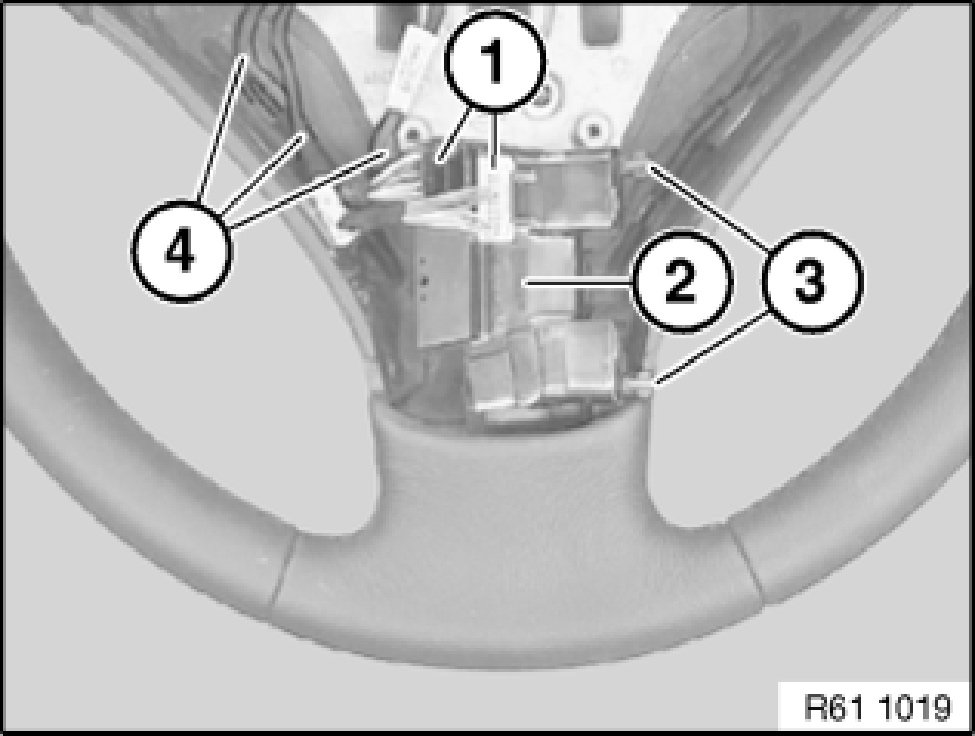 1
4
2
3
R61 1019