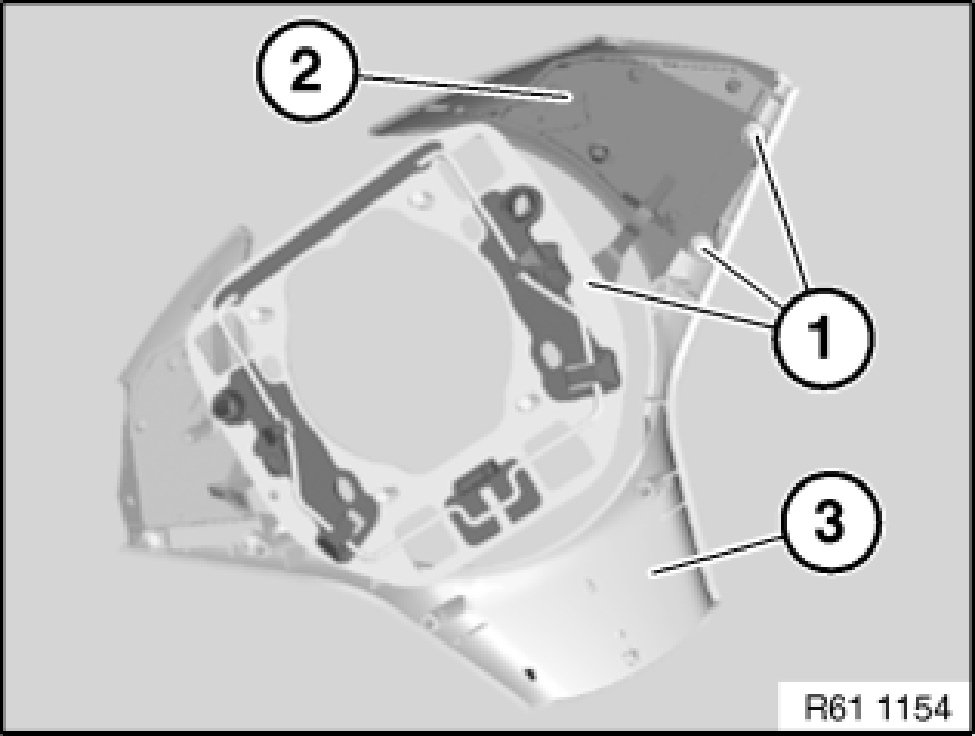 2
1
3
R61 1154