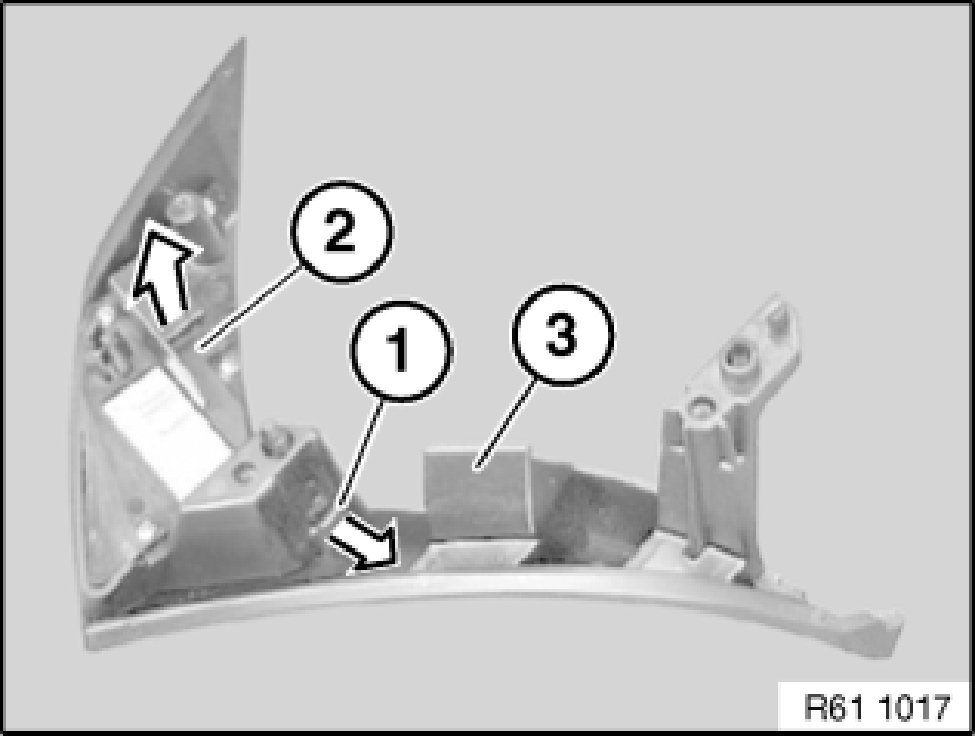 2
1
3
R61 1017