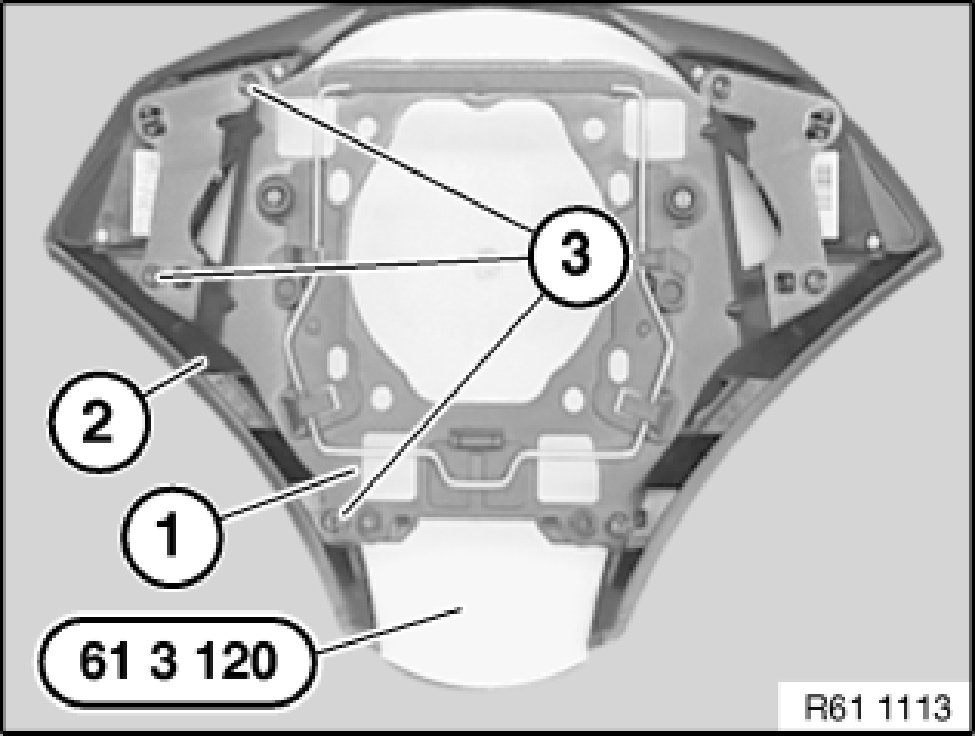 3
2
1
61 3 120
R61 1113