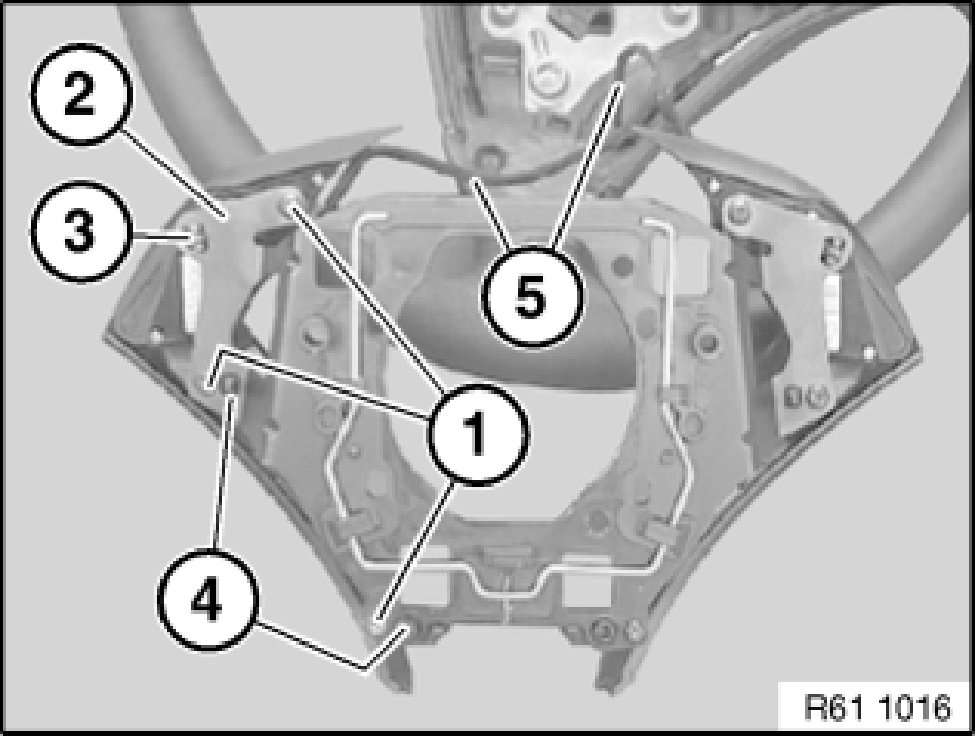 2
3
5
1
4
R61 1016