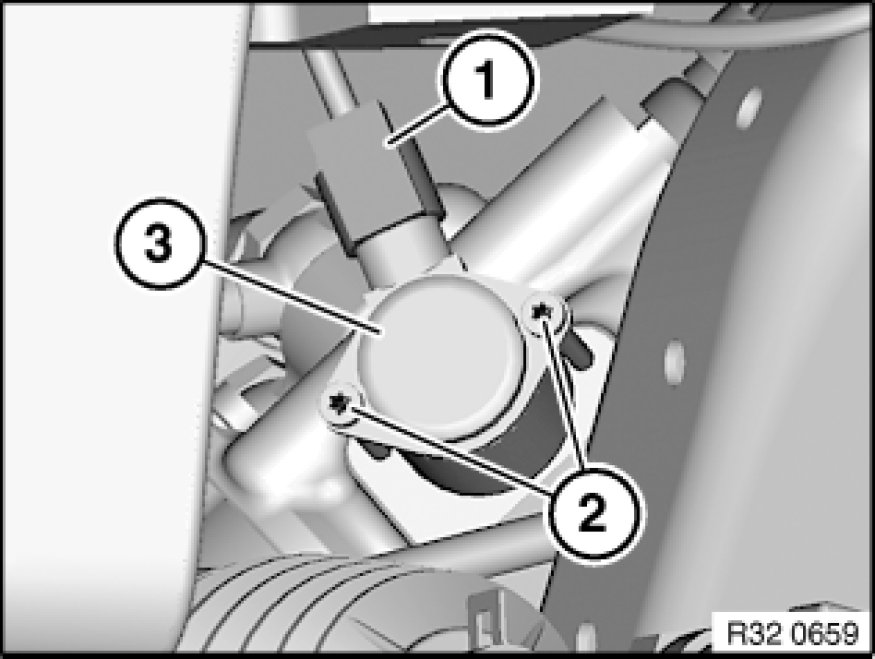 1
3
2
R32 0659