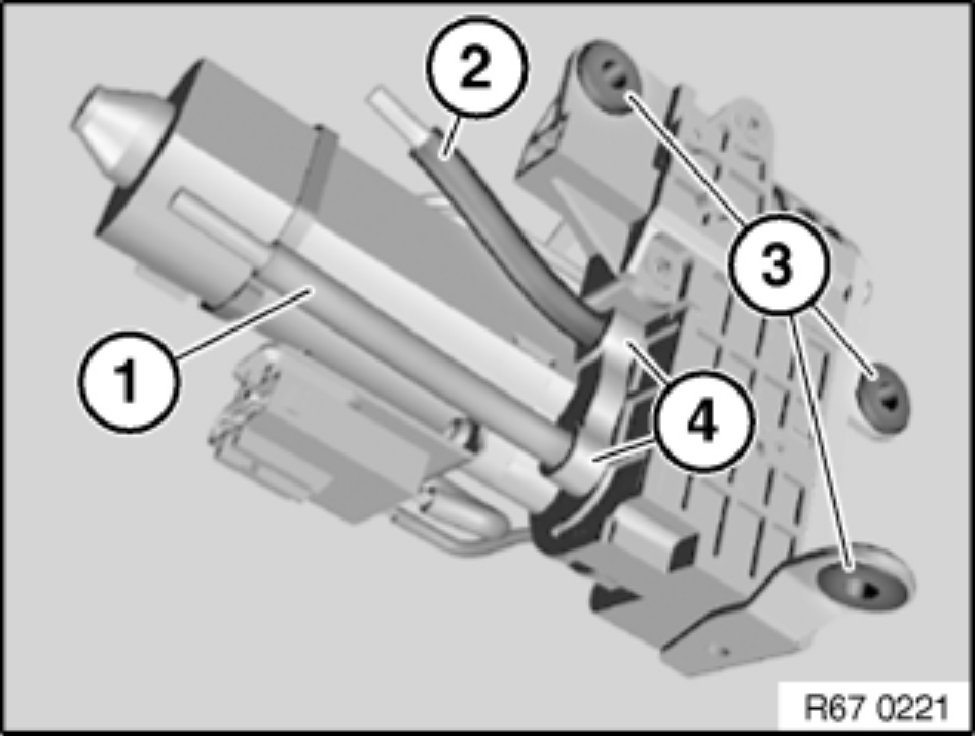 2
3
1
4
R67 0221